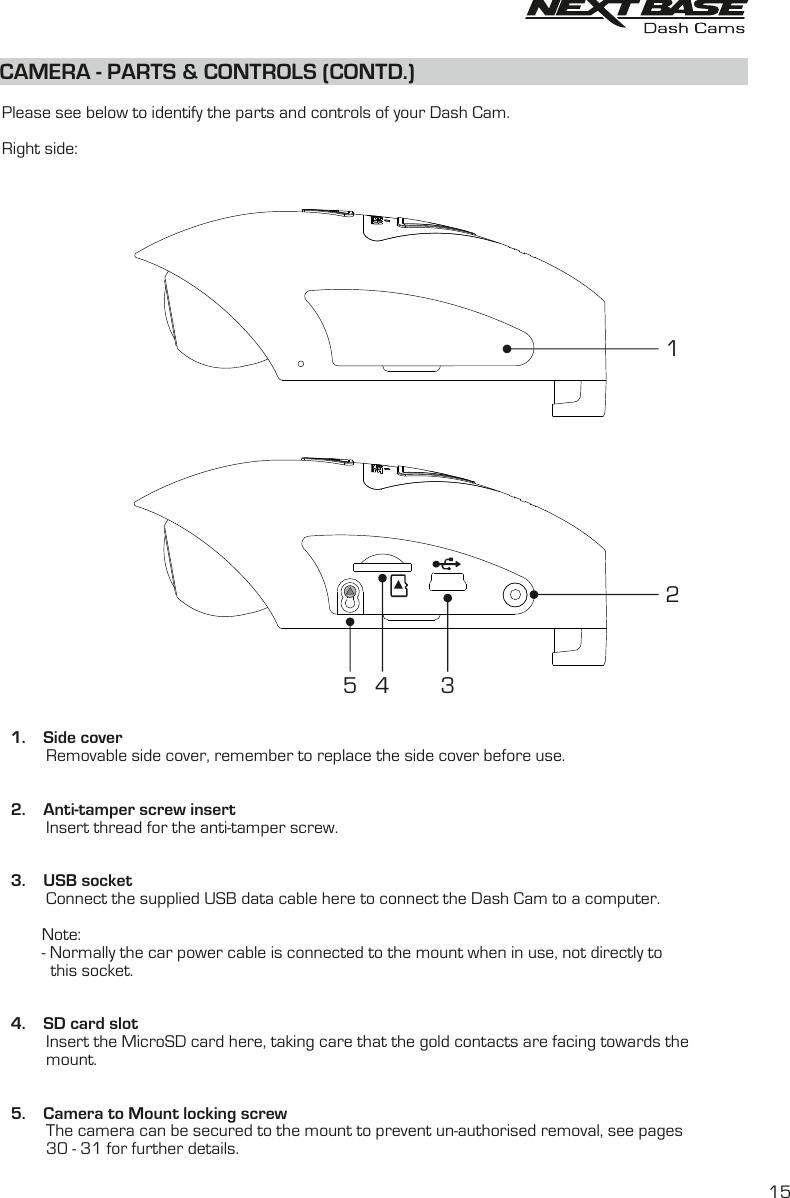 NEXTBASE
Dash Cams

CAMERA - PARTS & CONTROLS (CONTD.)

Please see below to identify the parts and controls of your Dash Cam.

Right side:

1

2

5 4 3

1. Side cover
Removable side cover, remember to replace the side cover before use.

2. Anti-tamper screw insert
Insert thread for the anti-tamper screw.

3. USB socket
Connect the supplied USB data cable here to connect the Dash Cam to a computer.

Note:
- Normally the car power cable is connected to the mount when in use, not directly to this socket.

4. SD card slot
Insert the MicroSD card here, taking care that the gold contacts are facing towards the mount.

5. Camera to Mount locking screw
The camera can be secured to the mount to prevent un-authorised removal, see pages 30 - 31 for further details.

15