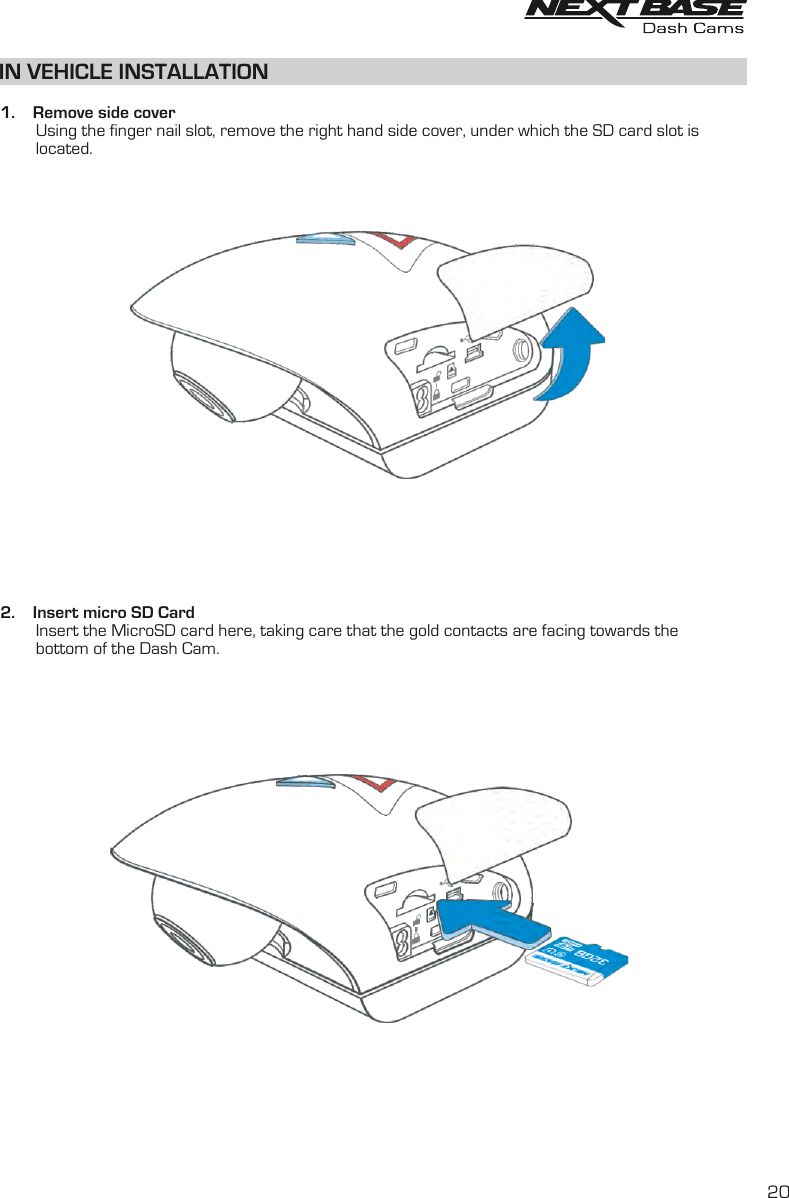 NEXTBASE
Dash Cams

IN VEHICLE INSTALLATION

1. Remove side cover
Using the finger nail slot, remove the right hand side cover, under which the SD card slot is located.

2. Insert micro SD Card
Insert the MicroSD card here, taking care that the gold contacts are facing towards the bottom of the Dash Cam.

32GB

20