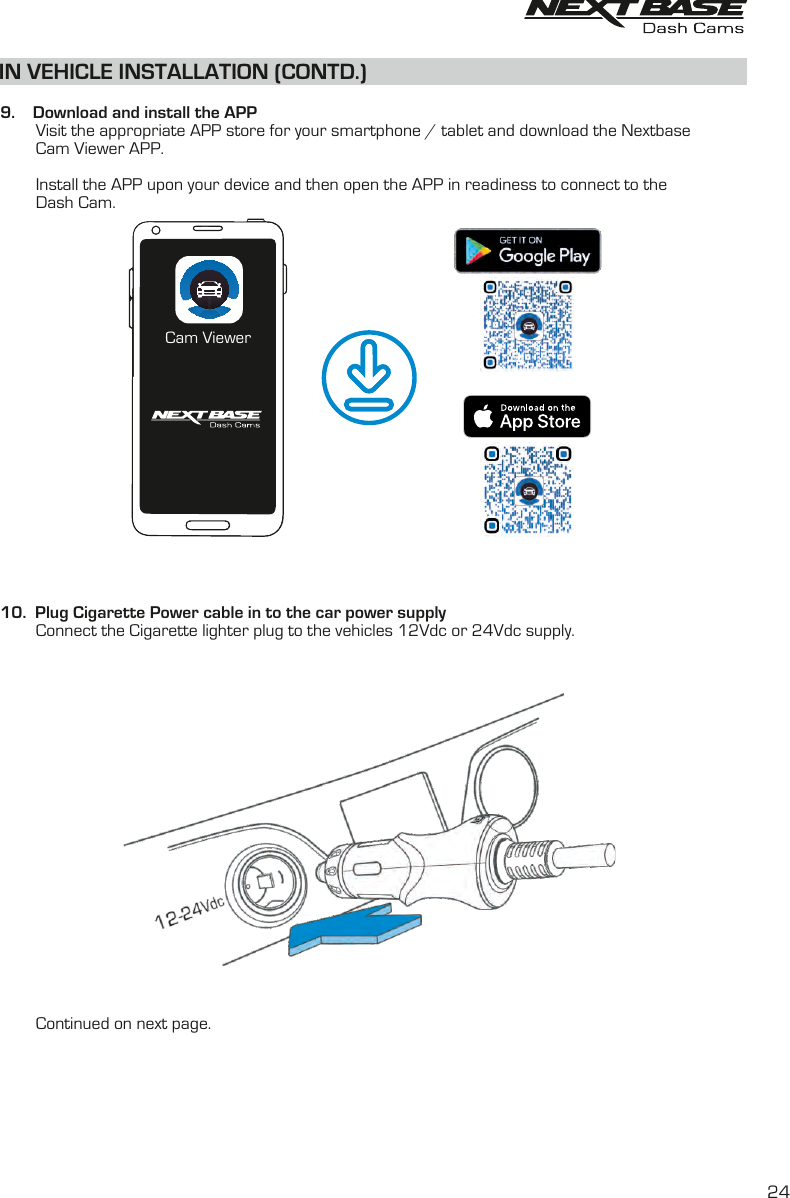 NEXTBASE
Dash Cams

IN VEHICLE INSTALLATION (CONTD.)

9. Download and install the APP
Visit the appropriate APP store for your smartphone / tablet and download the Nextbase Cam Viewer APP.

Install the APP upon your device and then open the APP in readiness to connect to the Dash Cam.

Cam Viewer

NEXTBASE
Dash Cams

GET IT ON
Google Play

Download on the
App Store

10. Plug Cigarette Power cable in to the car power supply
Connect the Cigarette lighter plug to the vehicles 12Vdc or 24Vdc supply.

12-24Vdc

Continued on next page.

24