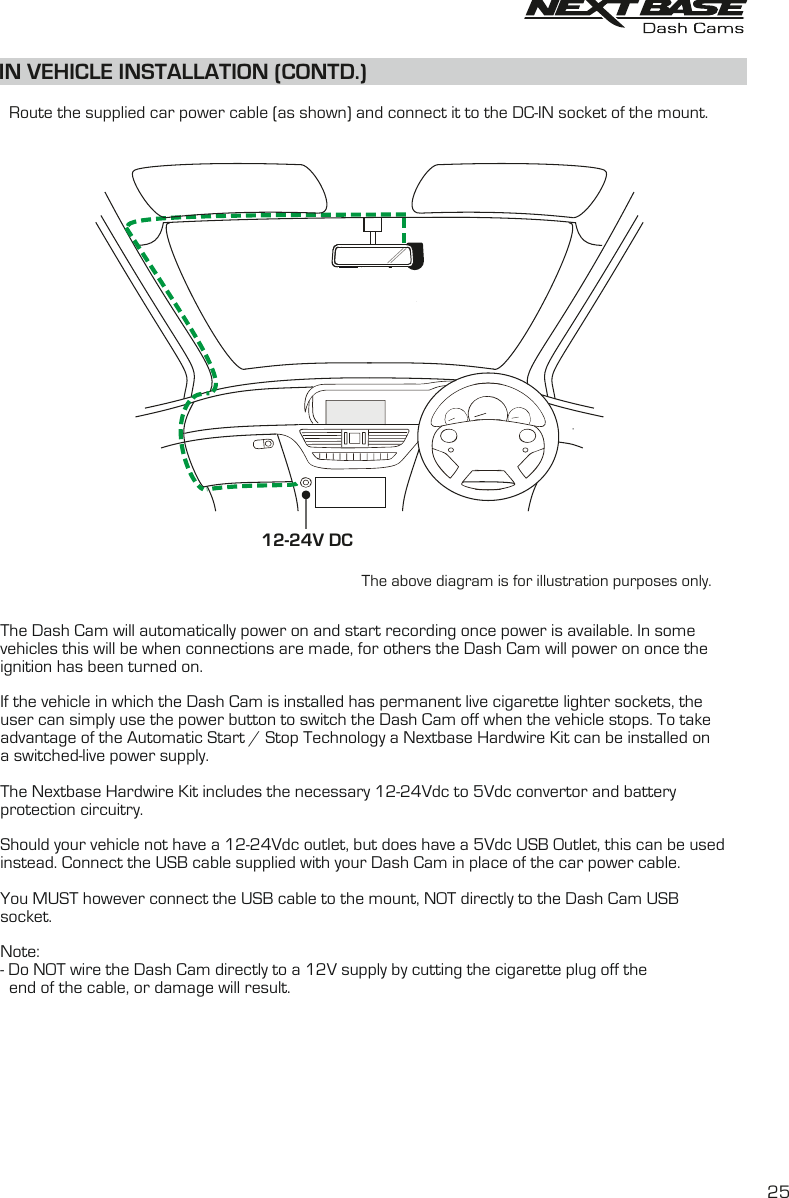 NEXTBASE
Dash Cams

IN VEHICLE INSTALLATION (CONTD.)

Route the supplied car power cable (as shown) and connect it to the DC-IN socket of the mount.

12-24V DC

The above diagram is for illustration purposes only.

The Dash Cam will automatically power on and start recording once power is available. In some vehicles this will be when connections are made, for others the Dash Cam will power on once the ignition has been turned on.

If the vehicle in which the Dash Cam is installed has permanent live cigarette lighter sockets, the user can simply use the power button to switch the Dash Cam off when the vehicle stops. To take advantage of the Automatic Start / Stop Technology a Nextbase Hardwire Kit can be installed on a switched-live power supply.

The Nextbase Hardwire Kit includes the necessary 12-24Vdc to 5Vdc convertor and battery protection circuitry.

Should your vehicle not have a 12-24Vdc outlet, but does have a 5Vdc USB Outlet, this can be used instead. Connect the USB cable supplied with your Dash Cam in place of the car power cable.

You MUST however connect the USB cable to the mount, NOT directly to the Dash Cam USB socket.

Note:
- Do NOT wire the Dash Cam directly to a 12V supply by cutting the cigarette plug off the end of the cable, or damage will result.

25