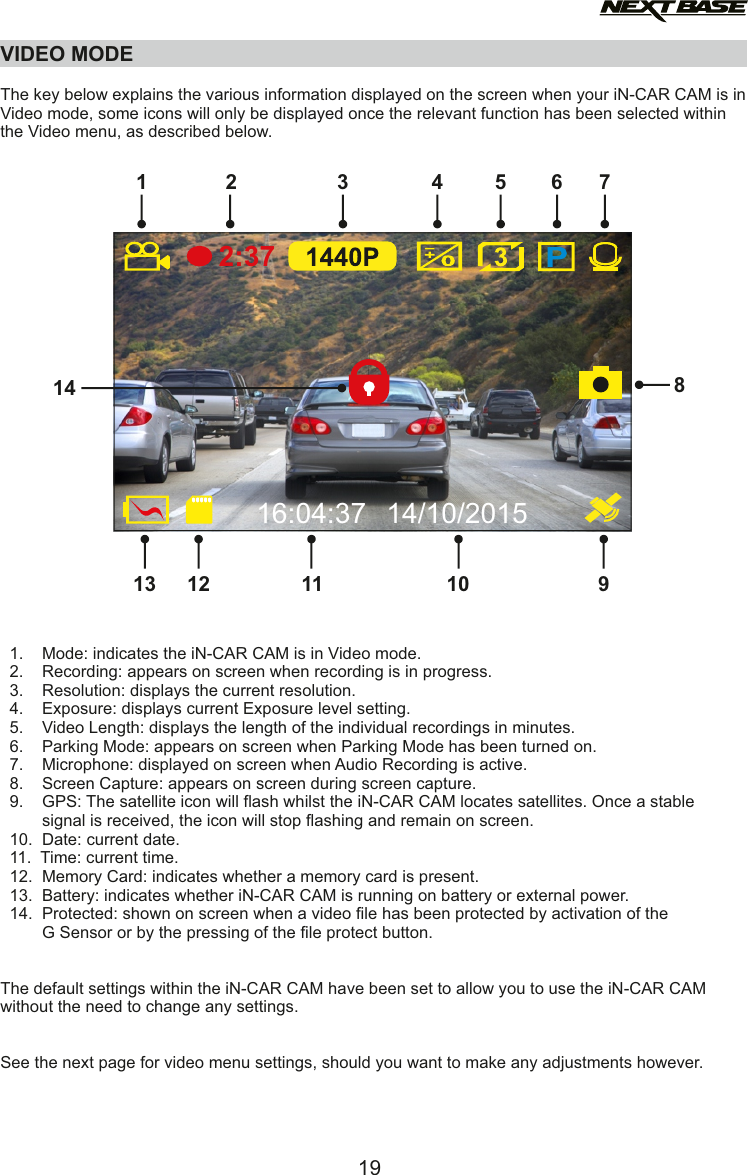 NEXTBASE

VIDEO MODE

The key below explains the various information displayed on the screen when your iN-CAR CAM is in Video mode, some icons will only be displayed once the relevant function has been selected within the Video menu, as described below.

1 2 3 4 5 6 7

2:37 1440P 3 P

14

8

16:04:37 14/10/2015

13 12 11 10 9

1. Mode: indicates the iN-CAR CAM is in Video mode.
2. Recording: appears on screen when recording is in progress.
3. Resolution: displays the current resolution.
4. Exposure: displays current Exposure level setting.
5. Video Length: displays the length of the individual recordings in minutes.
6. Parking Mode: appears on screen when Parking Mode has been turned on.
7. Microphone: displayed on screen when Audio Recording is active.
8. Screen Capture: appears on screen during screen capture.
9. GPS: The satellite icon will flash whilst the iN-CAR CAM locates satellites. Once a stable signal is received, the icon will stop flashing and remain on screen.
10. Date: current date.
11. Time: current time.
12. Memory Card: indicates whether a memory card is present.
13. Battery: indicates whether iN-CAR CAM is running on battery or external power.
14. Protected: shown on screen when a video file has been protected by activation of the G Sensor or by the pressing of the file protect button.

The default settings within the iN-CAR CAM have been set to allow you to use the iN-CAR CAM without the need to change any settings.

See the next page for video menu settings, should you want to make any adjustments however.

19