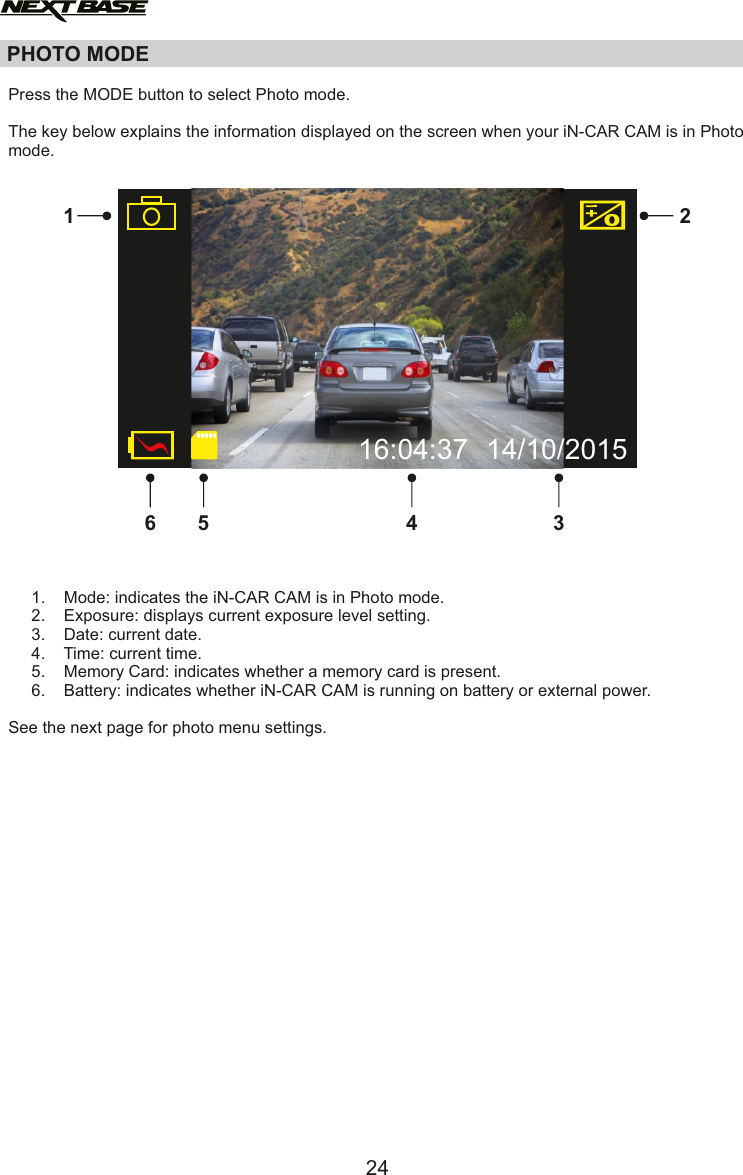 NEXTBASE

PHOTO MODE

Press the MODE button to select Photo mode.

The key below explains the information displayed on the screen when your iN-CAR CAM is in Photo mode.

1

2

16:04:37 14/10/2015

6 5 4 3

1. Mode: indicates the iN-CAR CAM is in Photo mode.
2. Exposure: displays current exposure level setting.
3. Date: current date.
4. Time: current time.
5. Memory Card: indicates whether a memory card is present.
6. Battery: indicates whether iN-CAR CAM is running on battery or external power.

See the next page for photo menu settings.

24