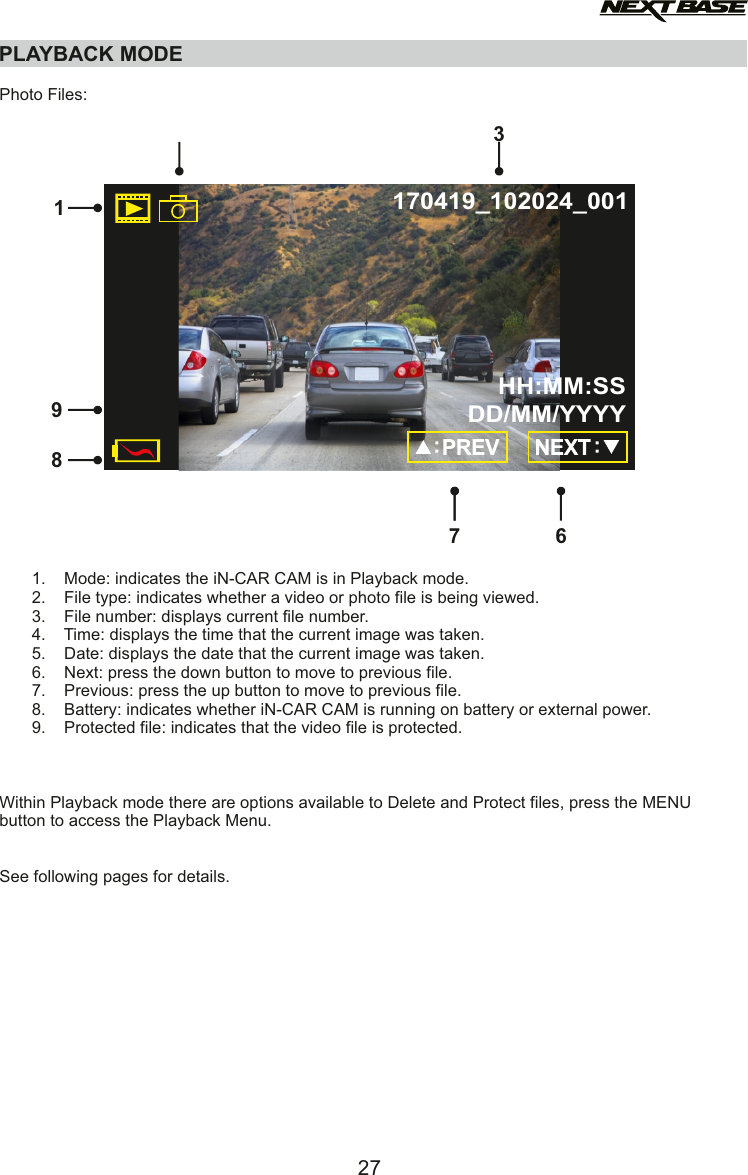 NEXTBASE

PLAYBACK MODE

Photo Files:

3

1

170419_102024_001

HH:MM:SS
DD/MM/YYYY

9

8

▲:PREV

NEXT:▼

7

6

1. Mode: indicates the iN-CAR CAM is in Playback mode.
2. File type: indicates whether a video or photo file is being viewed.
3. File number: displays current file number.
4. Time: displays the time that the current image was taken.
5. Date: displays the date that the current image was taken.
6. Next: press the down button to move to previous file.
7. Previous: press the up button to move to previous file.
8. Battery: indicates whether iN-CAR CAM is running on battery or external power.
9. Protected file: indicates that the video file is protected.

Within Playback mode there are options available to Delete and Protect files, press the MENU button to access the Playback Menu.

See following pages for details.

27