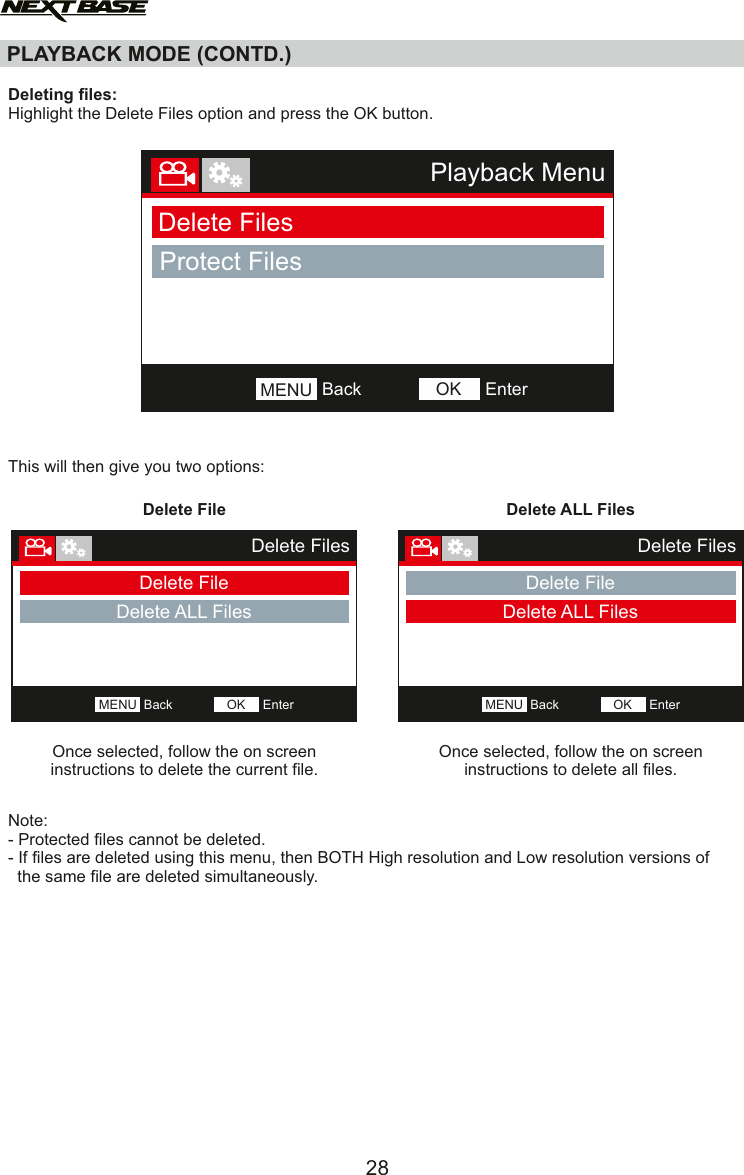 NEXTBASE

PLAYBACK MODE (CONTD.)

Deleting files:
Highlight the Delete Files option and press the OK button.

Playback Menu

Delete Files

Protect Files

MENU Back OK Enter

This will then give you two options:

Delete File

Delete Files

Delete File

Delete ALL Files

MENU Back OK Enter

Once selected, follow the on screen instructions to delete the current file.

Delete ALL Files

Delete Files

Delete File

Delete ALL Files

MENU Back OK Enter

Once selected, follow the on screen instructions to delete all files.

Note:
- Protected files cannot be deleted.
- If files are deleted using this menu, then BOTH High resolution and Low resolution versions of the same file are deleted simultaneously.

28