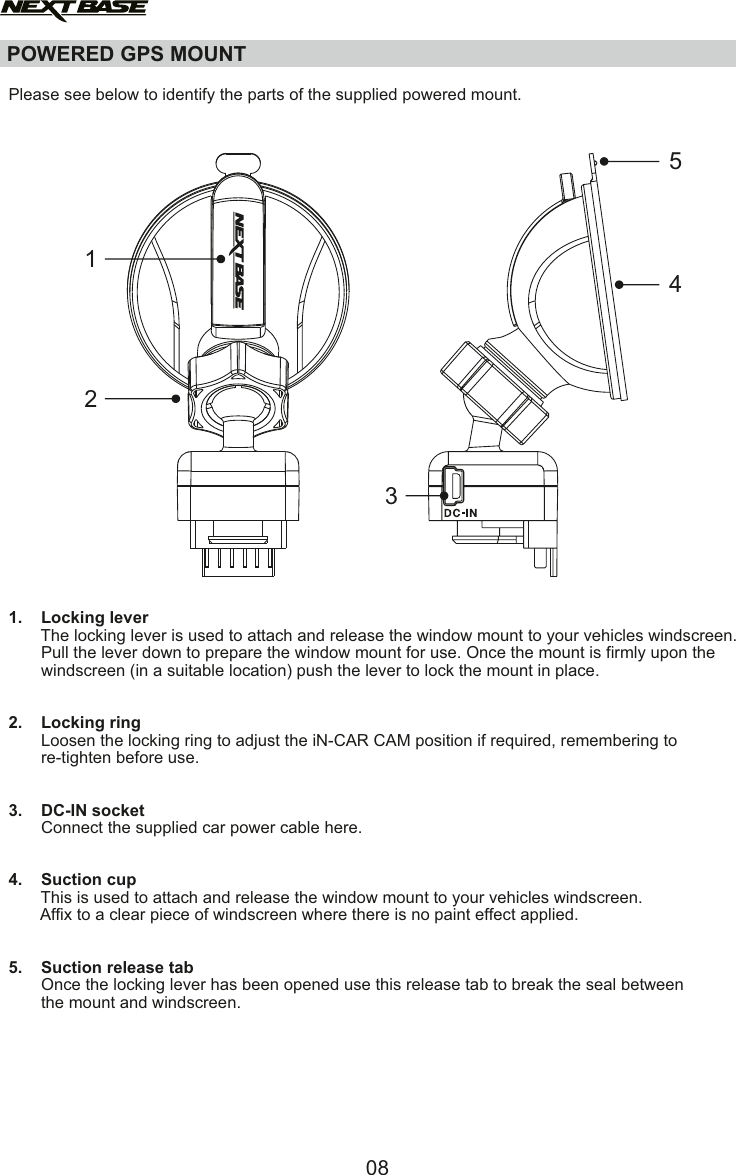 NEXTBASE

POWERED GPS MOUNT

Please see below to identify the parts of the supplied powered mount.

1

NEXTBASE

2

5

4

3

DC-IN

1. Locking lever
The locking lever is used to attach and release the window mount to your vehicles windscreen. Pull the lever down to prepare the window mount for use. Once the mount is firmly upon the windscreen (in a suitable location) push the lever to lock the mount in place.

2. Locking ring
Loosen the locking ring to adjust the iN-CAR CAM position if required, remembering to re-tighten before use.

3. DC-IN socket
Connect the supplied car power cable here.

4. Suction cup
This is used to attach and release the window mount to your vehicles windscreen. Affix to a clear piece of windscreen where there is no paint effect applied.

5. Suction release tab
Once the locking lever has been opened use this release tab to break the seal between the mount and windscreen.

08