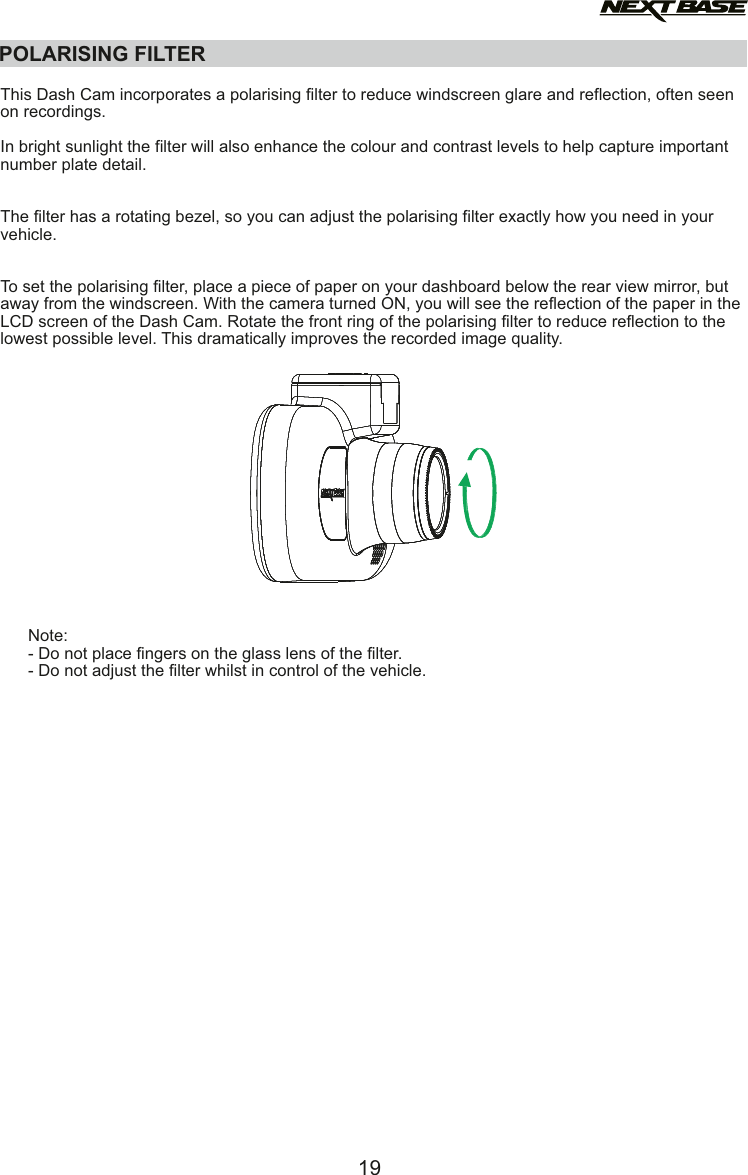 NEXTBASE

POLARISING FILTER

This Dash Cam incorporates a polarising filter to reduce windscreen glare and reflection, often seen on recordings.

In bright sunlight the filter will also enhance the colour and contrast levels to help capture important number plate detail.

The filter has a rotating bezel, so you can adjust the polarising filter exactly how you need in your vehicle.

To set the polarising filter, place a piece of paper on your dashboard below the rear view mirror, but away from the windscreen. With the camera turned ON, you will see the reflection of the paper in the LCD screen of the Dash Cam. Rotate the front ring of the polarising filter to reduce reflection to the lowest possible level. This dramatically improves the recorded image quality.

Note:
- Do not place fingers on the glass lens of the filter.
- Do not adjust the filter whilst in control of the vehicle.

19