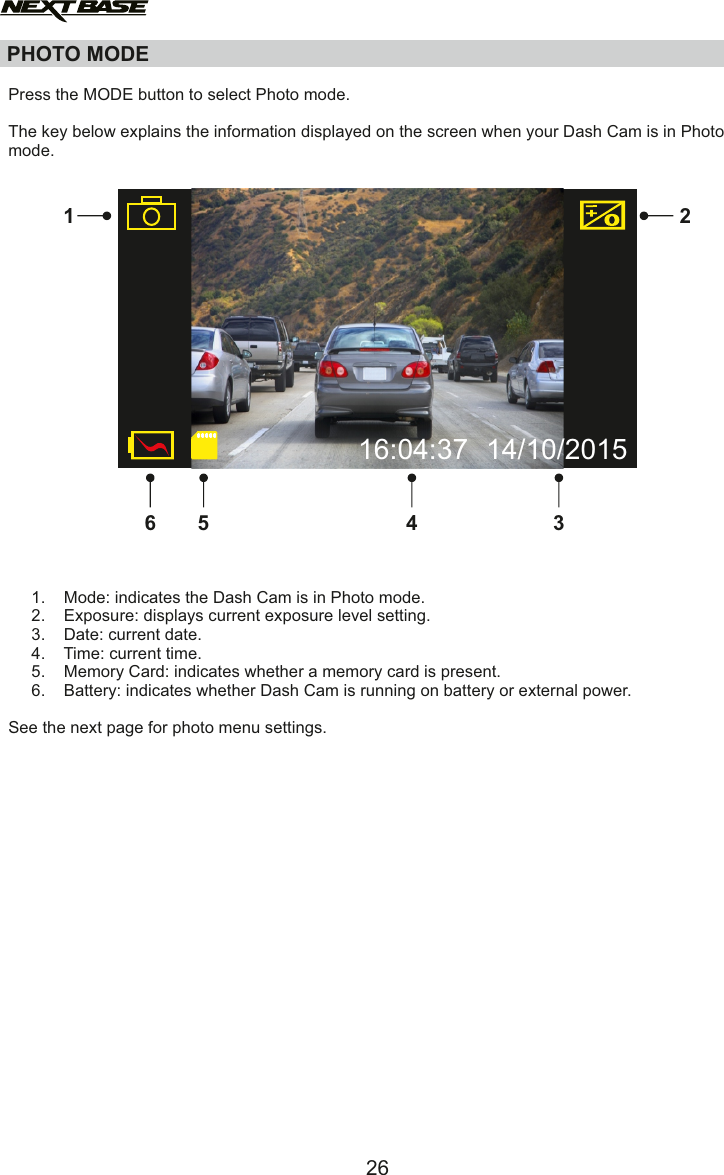 NEXTBASE

PHOTO MODE

Press the MODE button to select Photo mode.

The key below explains the information displayed on the screen when your Dash Cam is in Photo mode.

1

2

16:04:37 14/10/2015

6 5 4 3

1. Mode: indicates the Dash Cam is in Photo mode.
2. Exposure: displays current exposure level setting.
3. Date: current date.
4. Time: current time.
5. Memory Card: indicates whether a memory card is present.
6. Battery: indicates whether Dash Cam is running on battery or external power.

See the next page for photo menu settings.

26