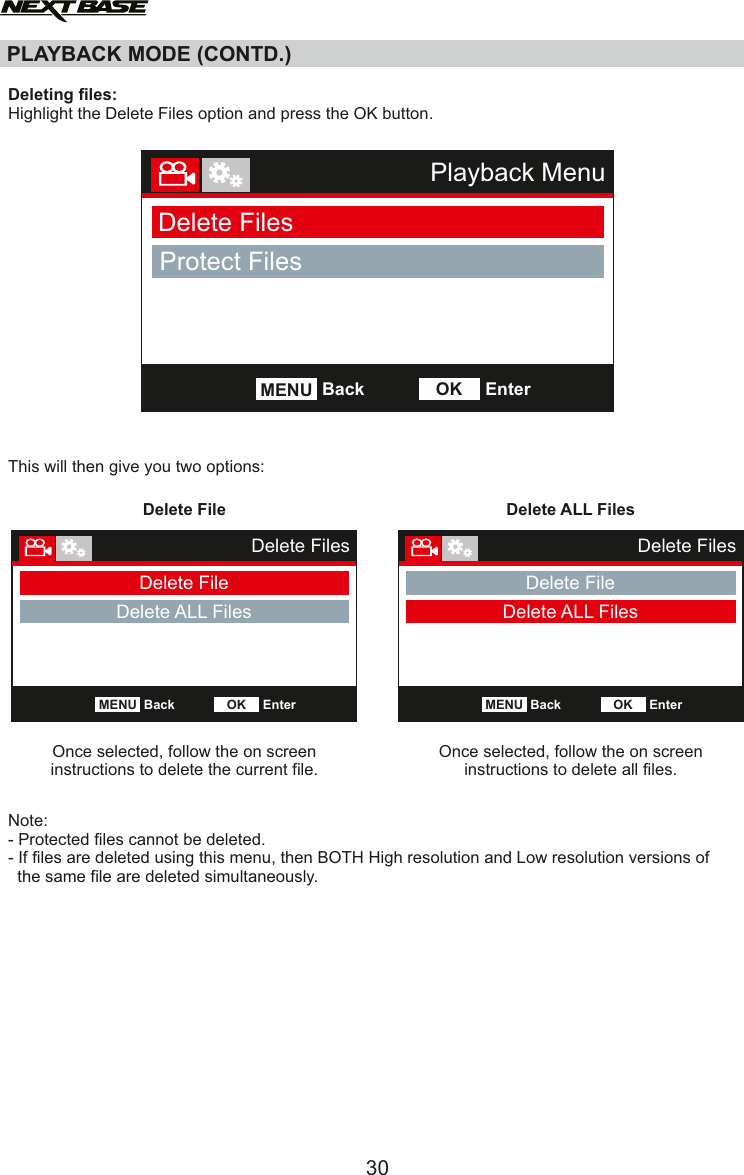 NEXTBASE

PLAYBACK MODE (CONTD.)

Deleting files:
Highlight the Delete Files option and press the OK button.

Playback Menu
Delete Files
Protect Files
MENU Back OK Enter

This will then give you two options:

Delete File

Delete Files
Delete File
Delete ALL Files
MENU Back OK Enter

Once selected, follow the on screen instructions to delete the current file.

Delete ALL Files

Delete Files
Delete File
Delete ALL Files
MENU Back OK Enter

Once selected, follow the on screen instructions to delete all files.

Note:
- Protected files cannot be deleted.
- If files are deleted using this menu, then BOTH High resolution and Low resolution versions of the same file are deleted simultaneously.

30