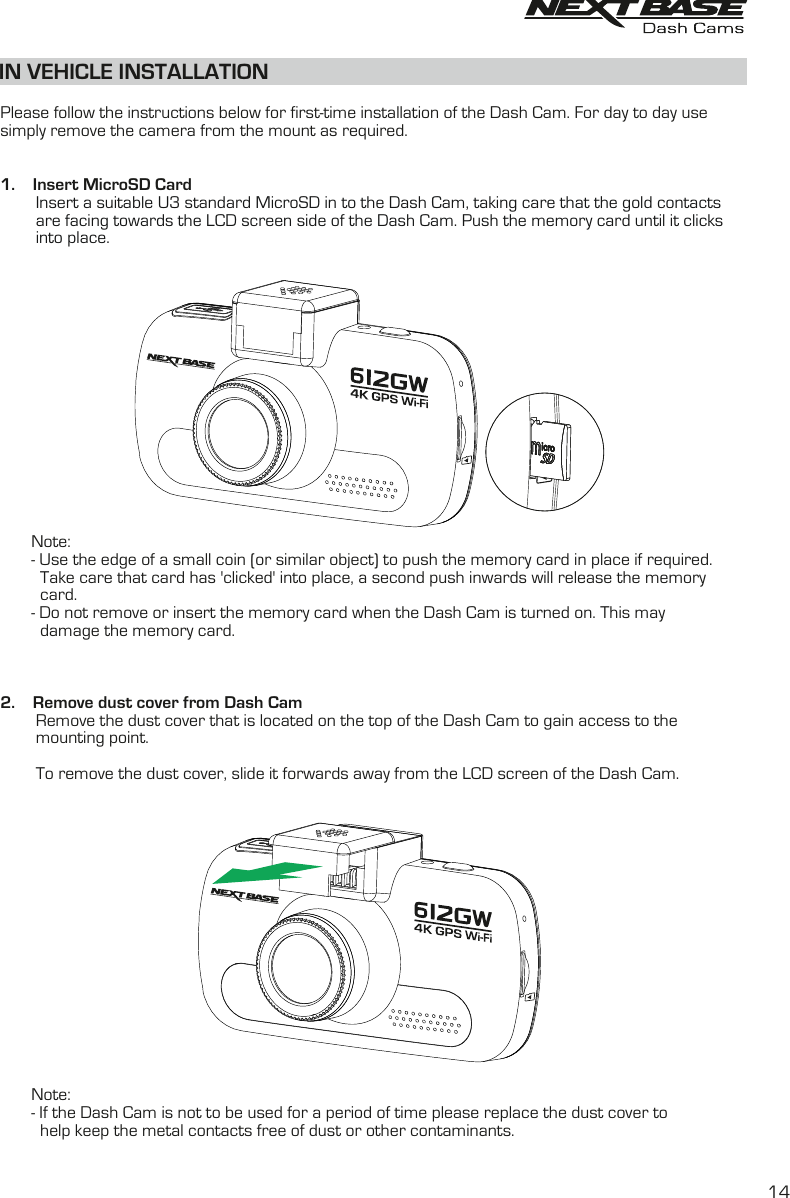 NEXTBASE
Dash Cams

IN VEHICLE INSTALLATION

Please follow the instructions below for first-time installation of the Dash Cam. For day to day use simply remove the camera from the mount as required.

1. Insert MicroSD Card
Insert a suitable U3 standard MicroSD in to the Dash Cam, taking care that the gold contacts are facing towards the LCD screen side of the Dash Cam. Push the memory card until it clicks into place.

NEXTBASE
612GW
4K GPS Wi-Fi
micro SD

Note:
- Use the edge of a small coin (or similar object) to push the memory card in place if required. Take care that card has 'clicked' into place, a second push inwards will release the memory card.
- Do not remove or insert the memory card when the Dash Cam is turned on. This may damage the memory card.

2. Remove dust cover from Dash Cam
Remove the dust cover that is located on the top of the Dash Cam to gain access to the mounting point.

To remove the dust cover, slide it forwards away from the LCD screen of the Dash Cam.

NEXTBASE
612GW
4K GPS Wi-Fi

Note:
- If the Dash Cam is not to be used for a period of time please replace the dust cover to help keep the metal contacts free of dust or other contaminants.

14