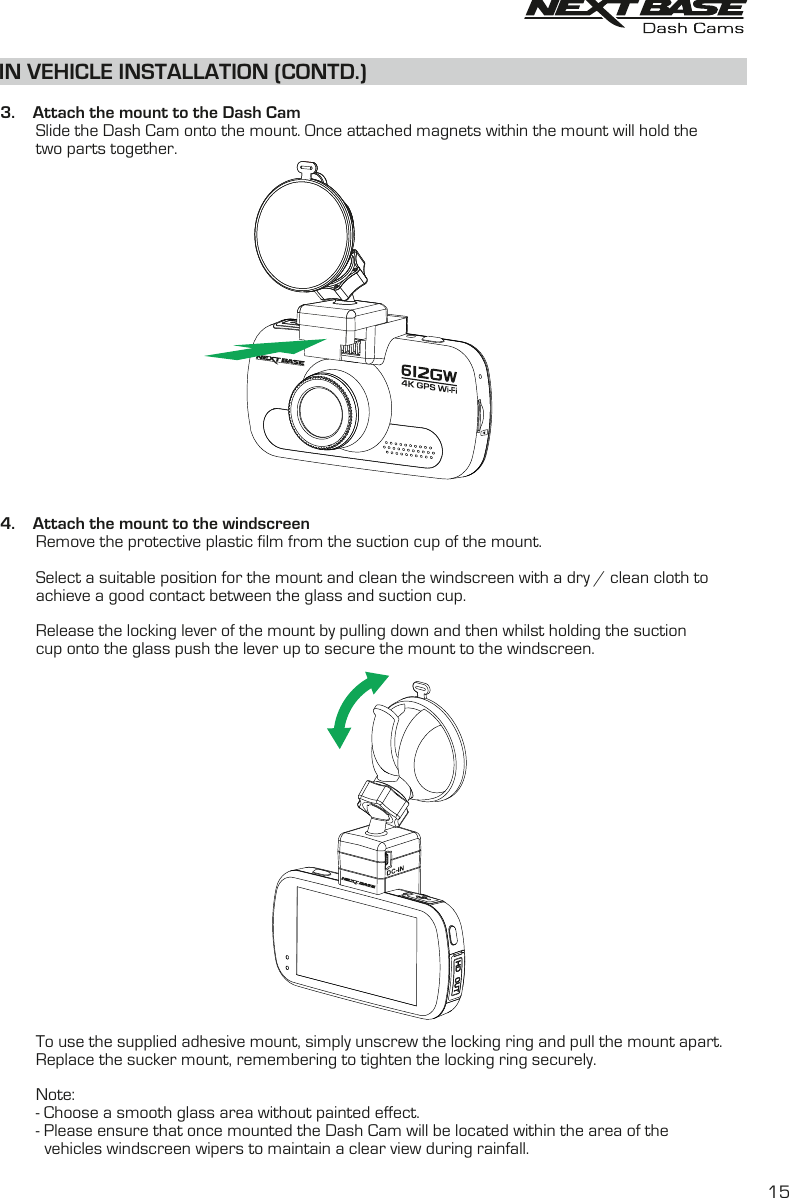 NEXTBASE
Dash Cams

IN VEHICLE INSTALLATION (CONTD.)

3. Attach the mount to the Dash Cam
Slide the Dash Cam onto the mount. Once attached magnets within the mount will hold the two parts together.

NEXTBASE
612GW
4K GPS Wi-Fi

4. Attach the mount to the windscreen
Remove the protective plastic film from the suction cup of the mount.

Select a suitable position for the mount and clean the windscreen with a dry / clean cloth to achieve a good contact between the glass and suction cup.

Release the locking lever of the mount by pulling down and then whilst holding the suction cup onto the glass push the lever up to secure the mount to the windscreen.

NEXTBASE
DC-IN

To use the supplied adhesive mount, simply unscrew the locking ring and pull the mount apart. Replace the sucker mount, remembering to tighten the locking ring securely.

Note:
- Choose a smooth glass area without painted effect.
- Please ensure that once mounted the Dash Cam will be located within the area of the vehicles windscreen wipers to maintain a clear view during rainfall.

15