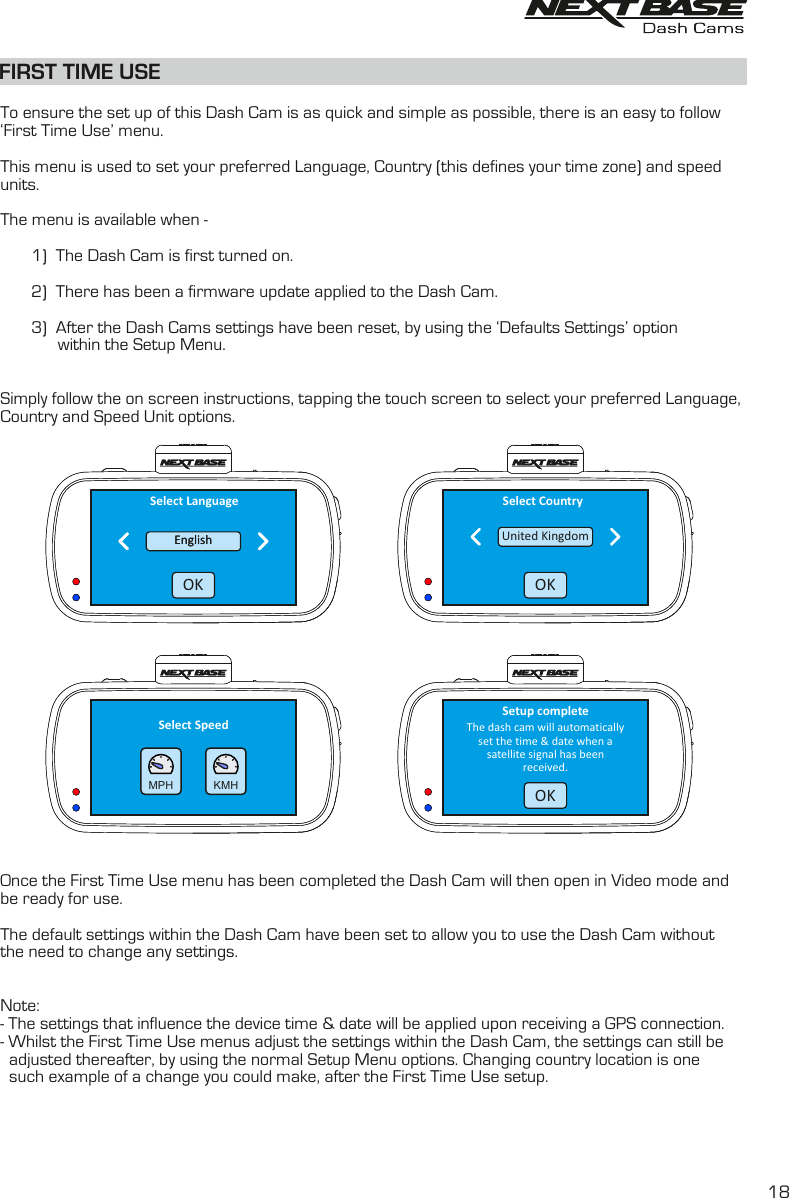 NEXTBASE
Dash Cams

FIRST TIME USE

To ensure the set up of this Dash Cam is as quick and simple as possible, there is an easy to follow 'First Time Use' menu.

This menu is used to set your preferred Language, Country (this defines your time zone) and speed units.

The menu is available when -

1) The Dash Cam is first turned on.

2) There has been a firmware update applied to the Dash Cam.

3) After the Dash Cams settings have been reset, by using the 'Defaults Settings' option within the Setup Menu.

Simply follow the on screen instructions, tapping the touch screen to select your preferred Language, Country and Speed Unit options.

NEXTBASE
Select Language
English
OK

NEXTBASE
Select Country
United Kingdom
OK

NEXTBASE
Select Speed
MPH
KMH

NEXTBASE
Setup complete
The dash cam will automatically set the time & date when a satellite signal has been received.
OK

Once the First Time Use menu has been completed the Dash Cam will then open in Video mode and be ready for use.

The default settings within the Dash Cam have been set to allow you to use the Dash Cam without the need to change any settings.

Note:
- The settings that influence the device time & date will be applied upon receiving a GPS connection.
- Whilst the First Time Use menus adjust the settings within the Dash Cam, the settings can still be adjusted thereafter, by using the normal Setup Menu options. Changing country location is one such example of a change you could make, after the First Time Use setup.

18