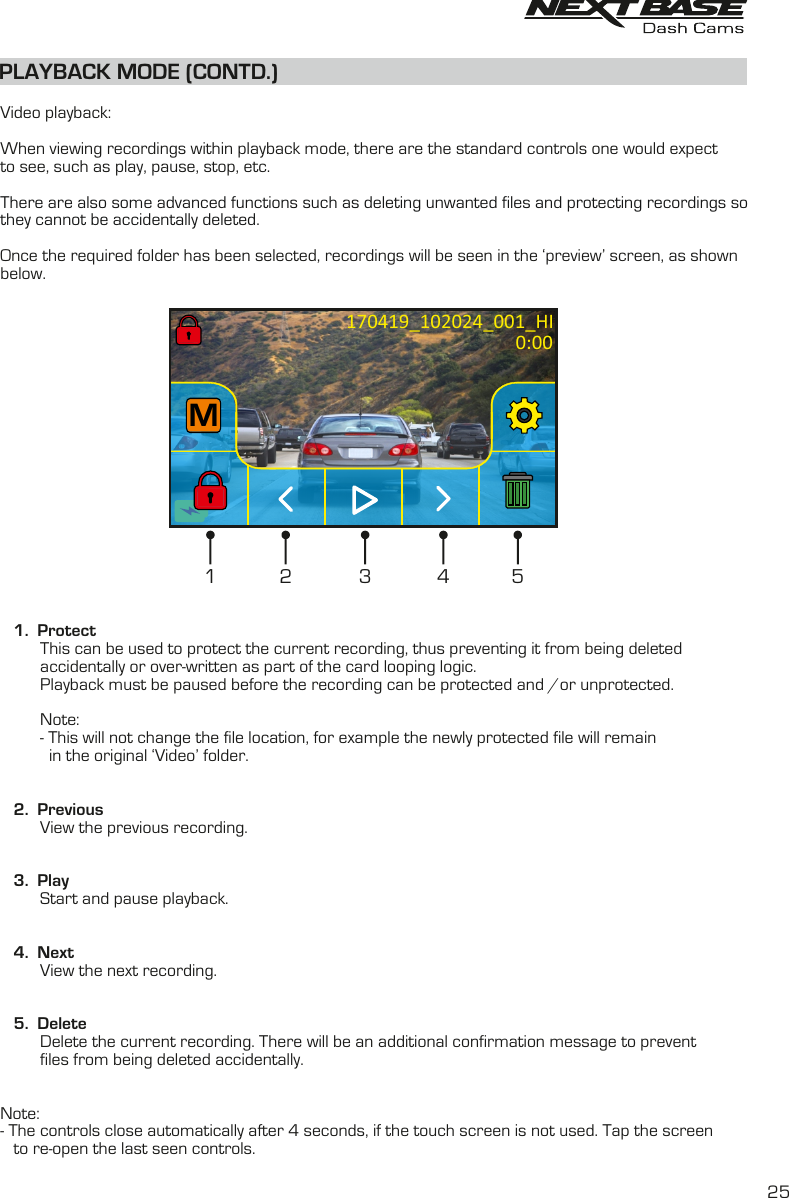 NEXTBASE
Dash Cams

PLAYBACK MODE (CONTD.)

Video playback:

When viewing recordings within playback mode, there are the standard controls one would expect to see, such as play, pause, stop, etc.

There are also some advanced functions such as deleting unwanted files and protecting recordings so they cannot be accidentally deleted.

Once the required folder has been selected, recordings will be seen in the 'preview' screen, as shown below.

170419_102024_001_HI
0:00

M

1 2 3 4 5

1. Protect
This can be used to protect the current recording, thus preventing it from being deleted accidentally or over-written as part of the card looping logic.
Playback must be paused before the recording can be protected and / or unprotected.

Note:
- This will not change the file location, for example the newly protected file will remain in the original 'Video' folder.

2. Previous
View the previous recording.

3. Play
Start and pause playback.

4. Next
View the next recording.

5. Delete
Delete the current recording. There will be an additional confirmation message to prevent files from being deleted accidentally.

Note:
- The controls close automatically after 4 seconds, if the touch screen is not used. Tap the screen to re-open the last seen controls.

25