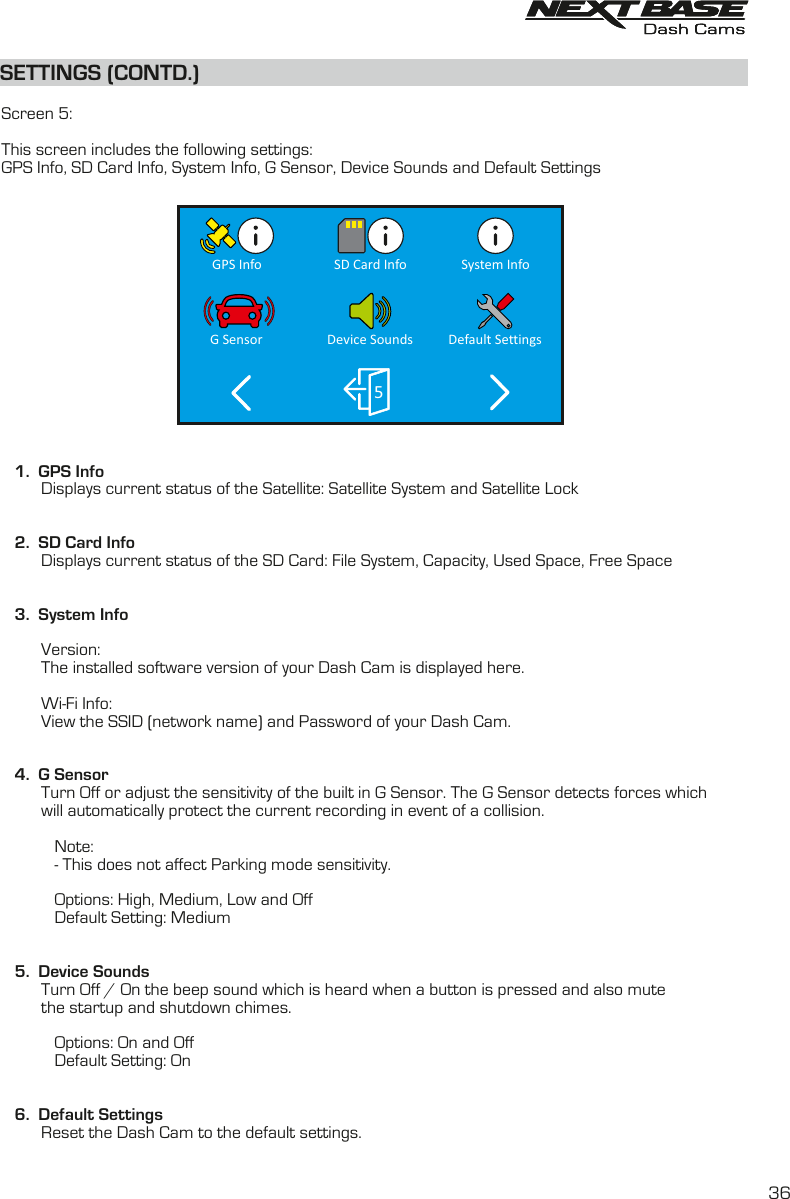 NEXTBASE
Dash Cams

SETTINGS (CONTD.)

Screen 5:

This screen includes the following settings:
GPS Info, SD Card Info, System Info, G Sensor, Device Sounds and Default Settings

GPS Info
SD Card Info
System Info
G Sensor
Device Sounds
Default Settings
5

1. GPS Info
Displays current status of the Satellite: Satellite System and Satellite Lock

2. SD Card Info
Displays current status of the SD Card: File System, Capacity, Used Space, Free Space

3. System Info

Version:
The installed software version of your Dash Cam is displayed here.

Wi-Fi Info:
View the SSID (network name) and Password of your Dash Cam.

4. G Sensor
Turn Off or adjust the sensitivity of the built in G Sensor. The G Sensor detects forces which will automatically protect the current recording in event of a collision.

Note:
- This does not affect Parking mode sensitivity.

Options: High, Medium, Low and Off
Default Setting: Medium

5. Device Sounds
Turn Off / On the beep sound which is heard when a button is pressed and also mute the startup and shutdown chimes.

Options: On and Off
Default Setting: On

6. Default Settings
Reset the Dash Cam to the default settings.

36