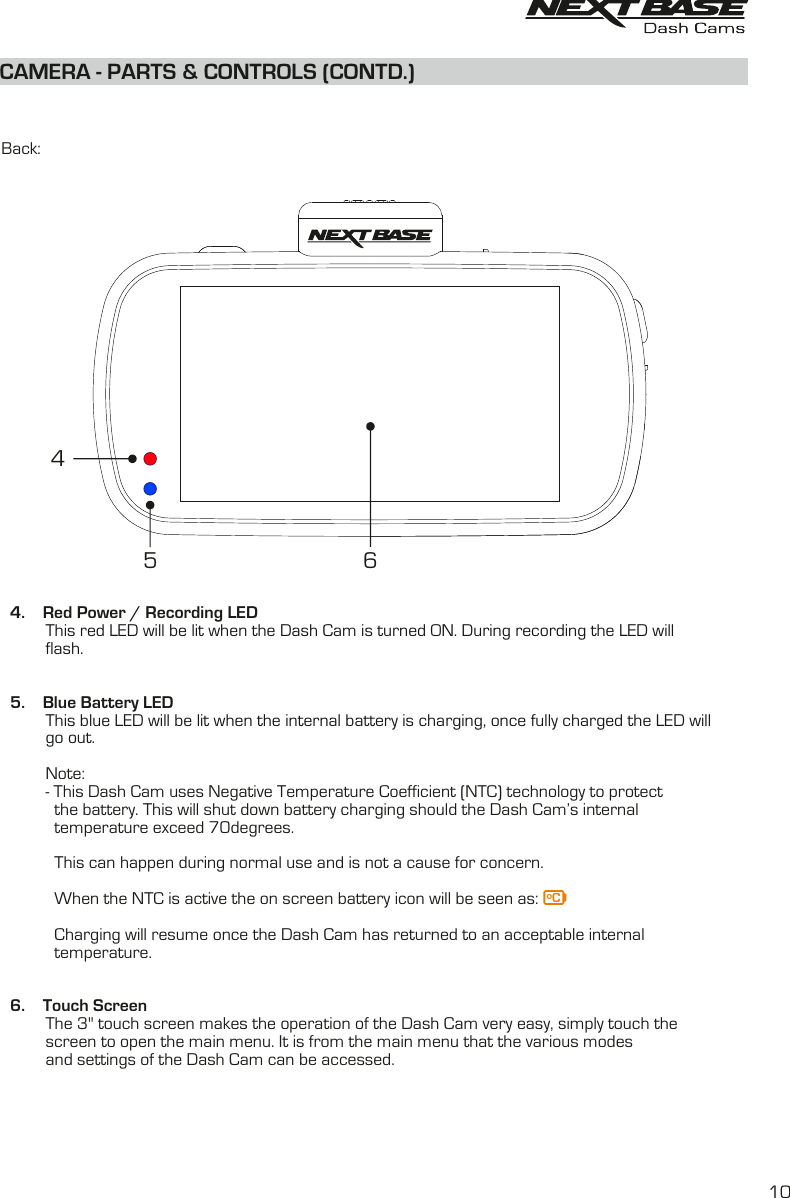 NEXTBASE
Dash Cams

CAMERA - PARTS & CONTROLS (CONTD.)

Back:

NEXTBASE

4

5

6

4. Red Power / Recording LED
This red LED will be lit when the Dash Cam is turned ON. During recording the LED will flash.

5. Blue Battery LED
This blue LED will be lit when the internal battery is charging, once fully charged the LED will go out.

Note:
- This Dash Cam uses Negative Temperature Coefficient (NTC) technology to protect the battery. This will shut down battery charging should the Dash Cam's internal temperature exceed 70degrees.

This can happen during normal use and is not a cause for concern.

When the NTC is active the on screen battery icon will be seen as: °C

Charging will resume once the Dash Cam has returned to an acceptable internal temperature.

6. Touch Screen
The 3" touch screen makes the operation of the Dash Cam very easy, simply touch the screen to open the main menu. It is from the main menu that the various modes and settings of the Dash Cam can be accessed.

10