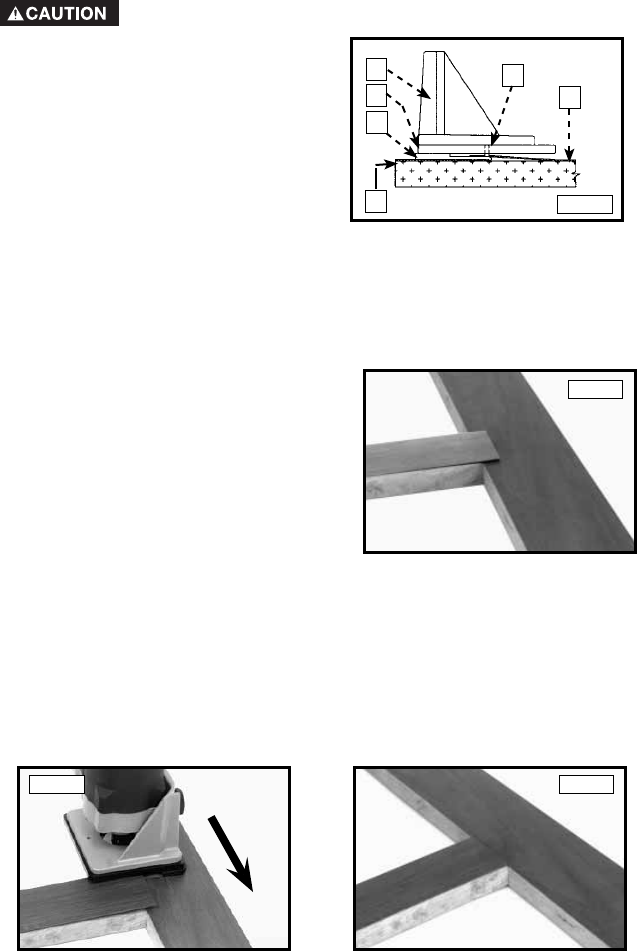 CAUTION