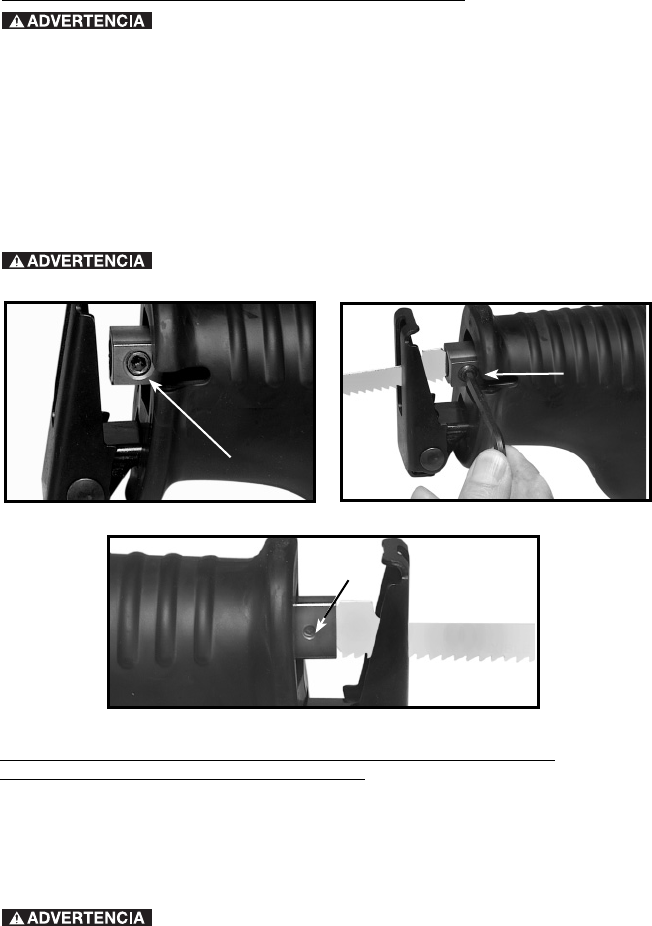 ADVERTENCIA

ADVERTENCIA

ADVERTENCIA