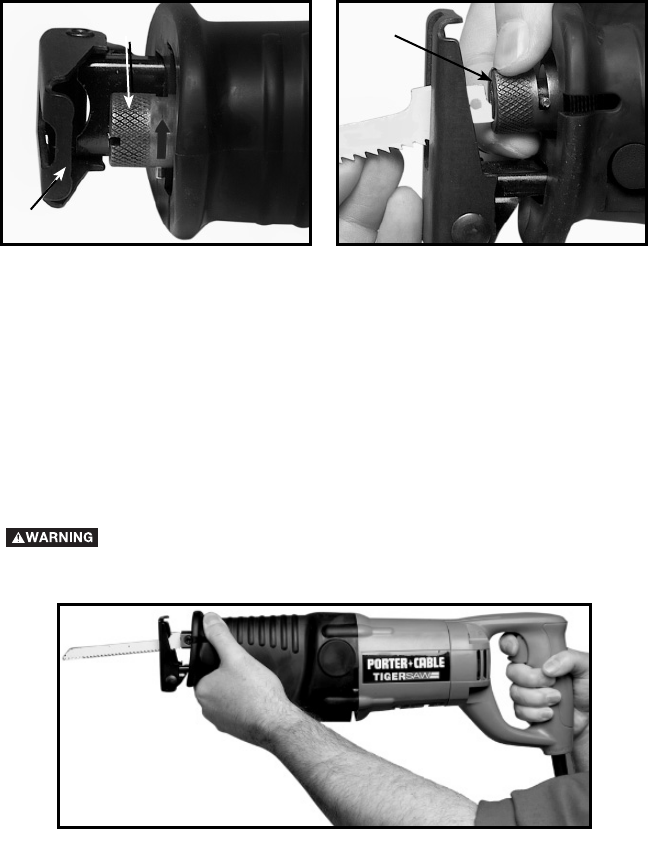 ⚠WARNING

PORTER+CABLE
TIGERSAW