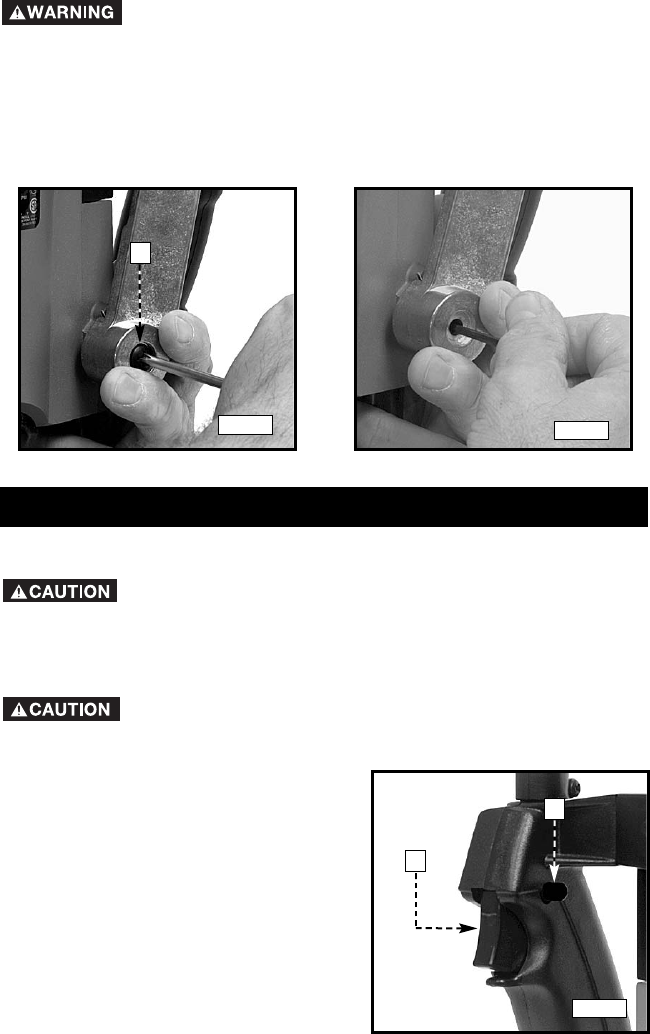 ⚠WARNING

⚠CAUTION

⚠CAUTION