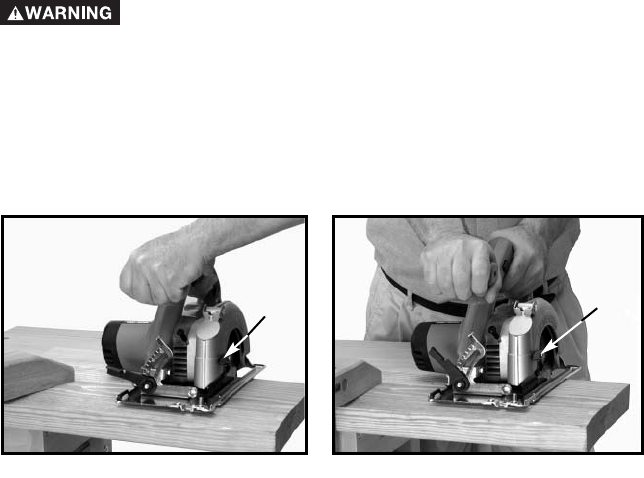 WARNING