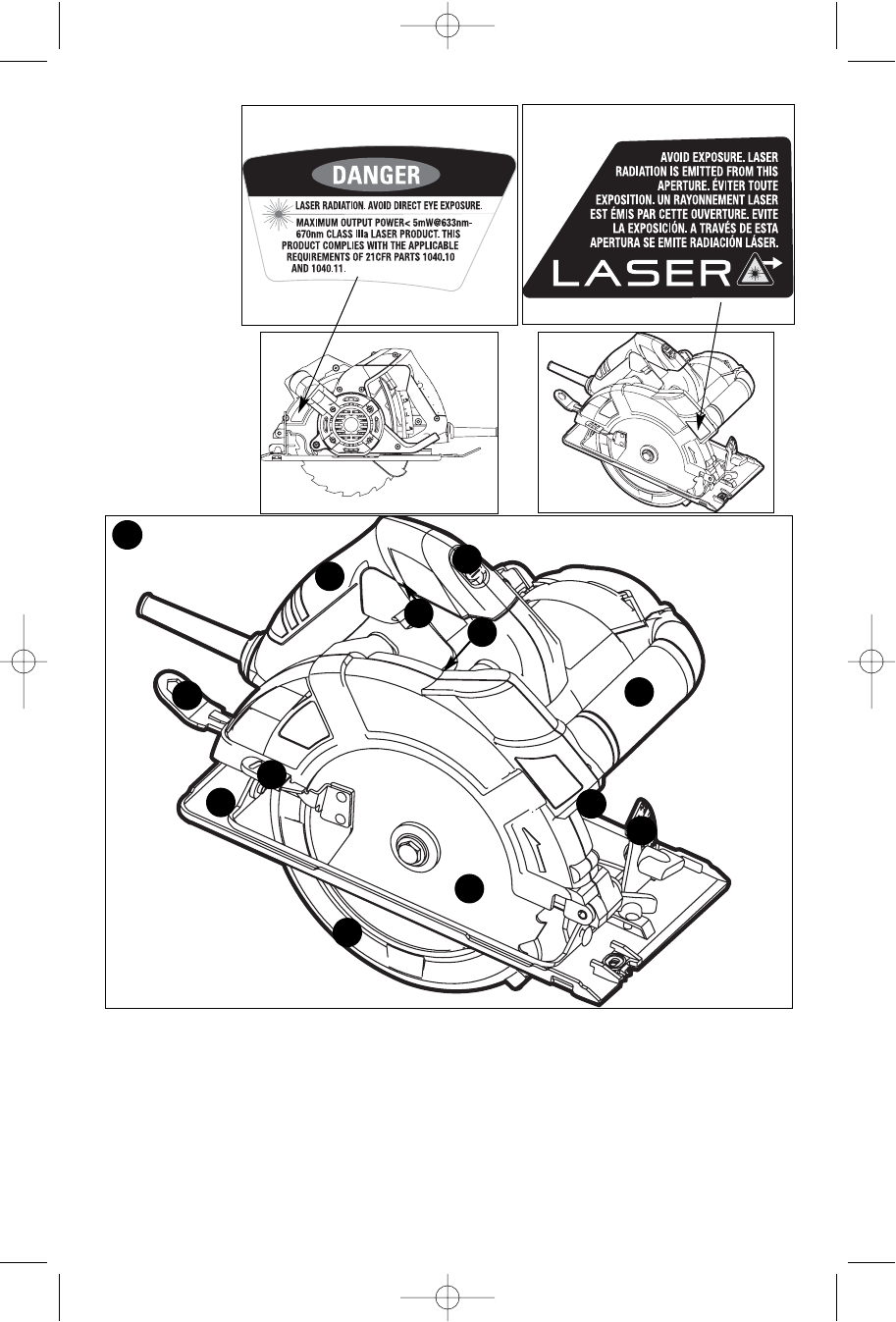 DANGER

LASER RADIATION. AVOID DIRECT EYE EXPOSURE.

MAXIMUM OUTPUT POWER< 5mW@633nm-670nm CLASS IIIa LASER PRODUCT. THIS PRODUCT COMPLIES WITH THE APPLICABLE REQUIREMENTS OF 21CFR PARTS 1040.10 AND 1040.11.

AVOID EXPOSURE. LASER RADIATION IS EMITTED FROM THIS APERTURE. ÉVITER TOUTE EXPOSITION. UN RAYONNEMENT LASER EST ÉMIS PAR CETTE OUVERTURE. EVITE LA EXPOSICIÓN. A TRAVÉS DE ESTA APERTURA SE EMITE RADIACIÓN LÁSER.

LASER