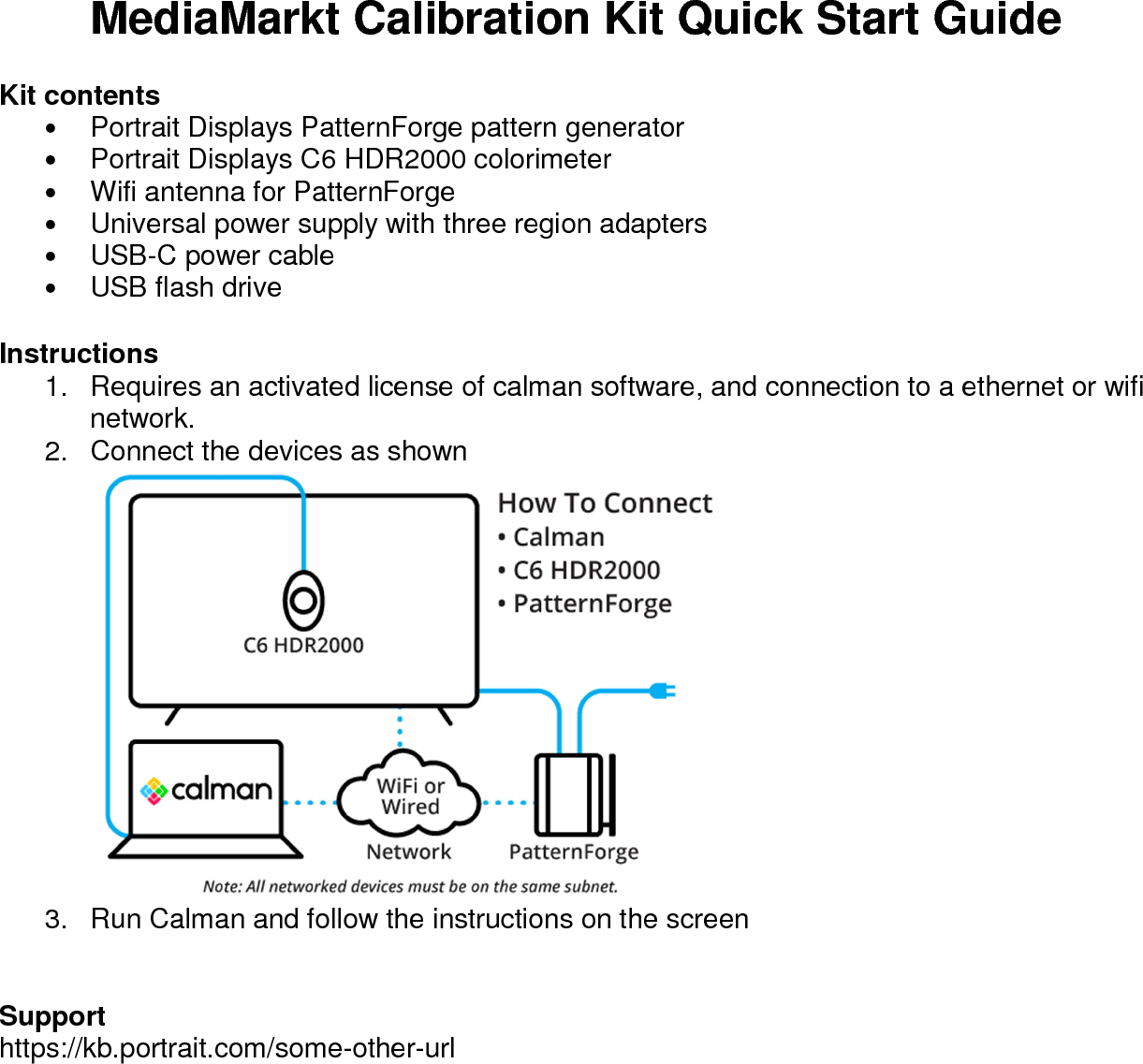 MediaMarkt Calibration Kit Quick Start Guide

Kit contents
• Portrait Displays PatternForge pattern generator
• Portrait Displays C6 HDR2000 colorimeter
• Wifi antenna for PatternForge
• Universal power supply with three region adapters
• USB-C power cable
• USB flash drive

Instructions
1. Requires an activated license of calman software, and connection to a ethernet or wifi network.
2. Connect the devices as shown

How To Connect
• Calman
• C6 HDR2000
• PatternForge

C6 HDR2000

calman

WiFi or Wired

Network

PatternForge

Note: All networked devices must be on the same subnet.

3. Run Calman and follow the instructions on the screen

Support
https://kb.portrait.com/some-other-url