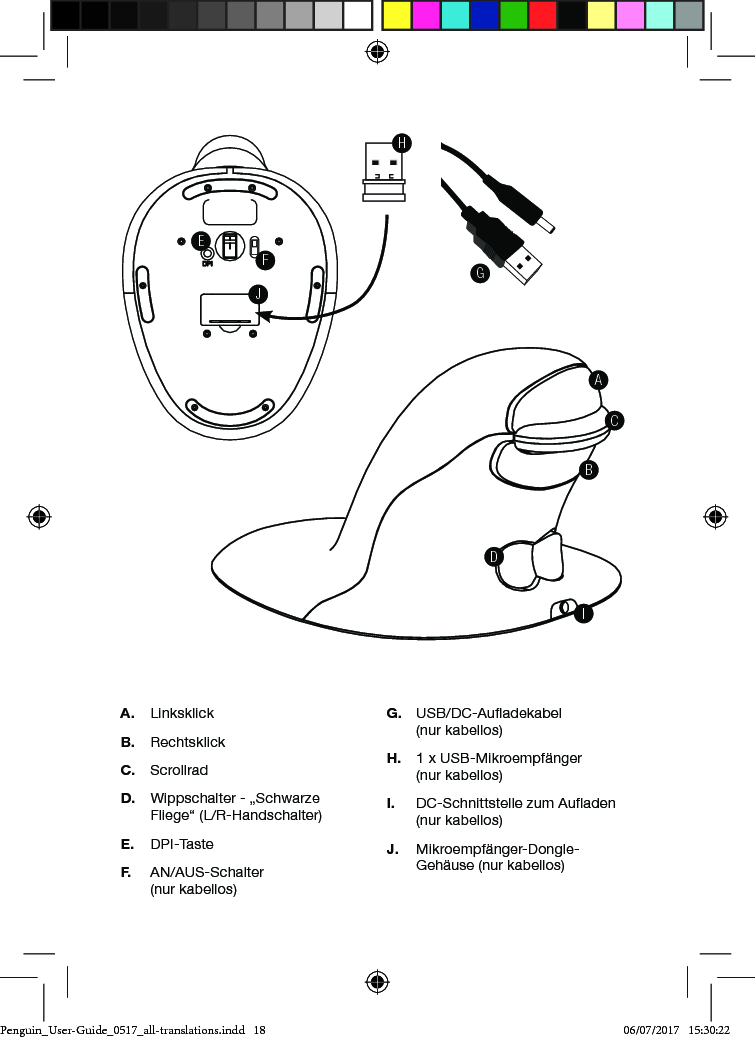 H

E

DPI

F

J

G

A

C

B

D

I

A. Linksklick

B. Rechtsklick

C. Scrollrad

D. Wippschalter - „Schwarze Fliege“ (L/R-Handschalter)

E. DPI-Taste

F. AN/AUS-Schalter (nur kabellos)

G. USB/DC-Aufladekabel (nur kabellos)

H. 1 x USB-Mikroempfänger (nur kabellos)

I. DC-Schnittstelle zum Aufladen (nur kabellos)

J. Mikroempfänger-Dongle-Gehäuse (nur kabellos)

Penguin_User-Guide_0517_all-translations.indd 18 06/07/2017 15:30:22