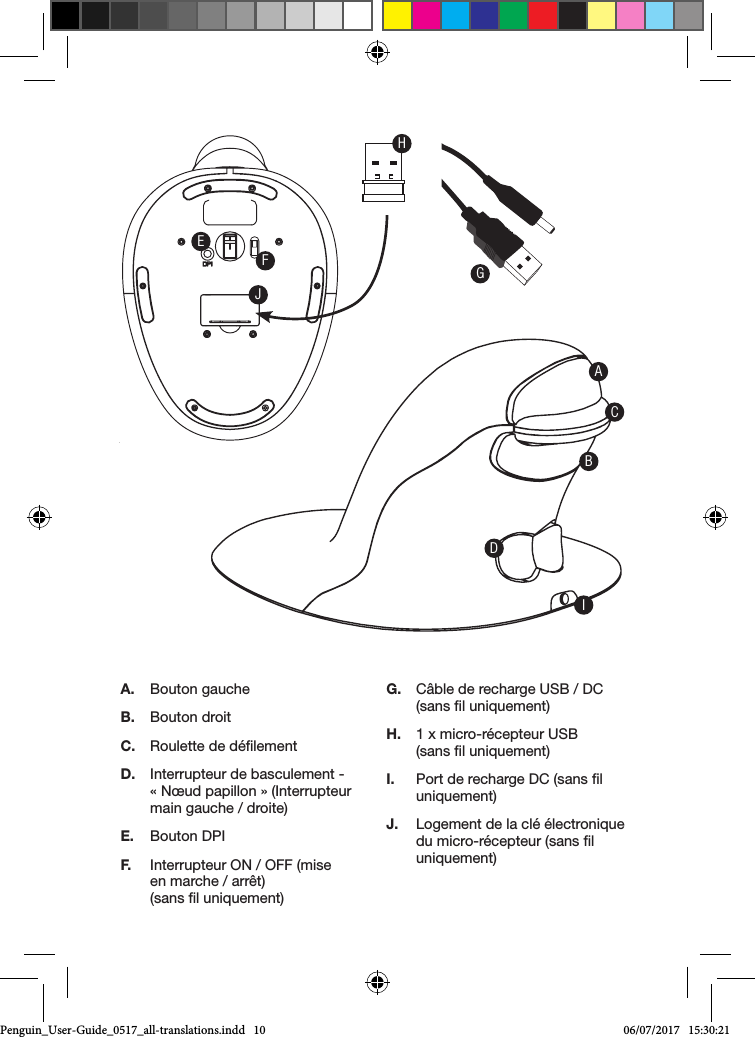 H

E

DPI

F

J

G

A

C

B

D

I

A. Bouton gauche

B. Bouton droit

C. Roulette de défilement

D. Interrupteur de basculement - « Nœud papillon » (Interrupteur main gauche / droite)

E. Bouton DPI

F. Interrupteur ON / OFF (mise en marche / arrêt) (sans fil uniquement)

G. Câble de recharge USB / DC (sans fil uniquement)

H. 1 x micro-récepteur USB (sans fil uniquement)

I. Port de recharge DC (sans fil uniquement)

J. Logement de la clé électronique du micro-récepteur (sans fil uniquement)

Penguin_User-Guide_0517_all-translations.indd 10

06/07/2017 15:30:21