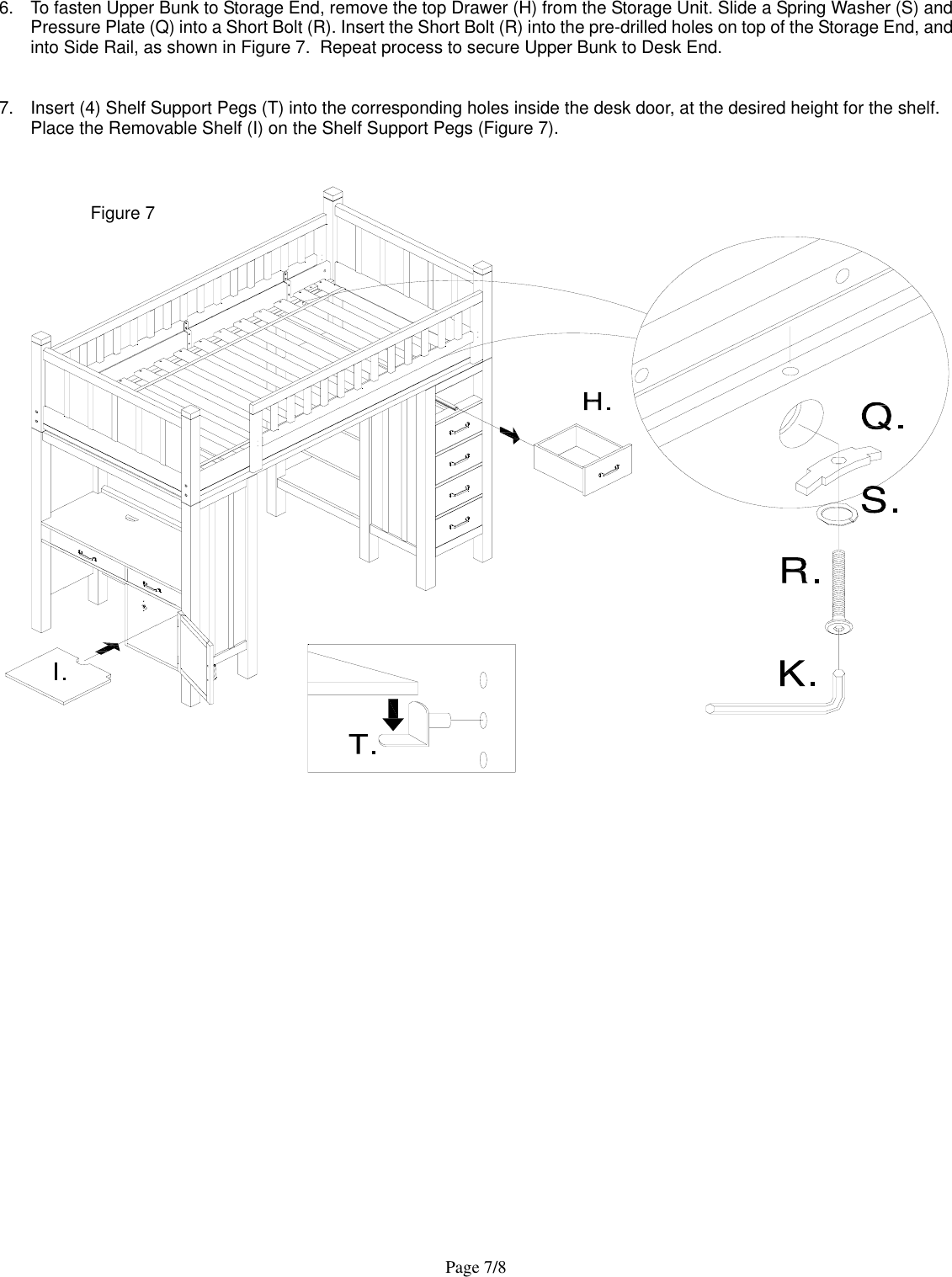 6. To fasten Upper Bunk to Storage End, remove the top Drawer (H) from the Storage Unit. Slide a Spring Washer (S) and Pressure Plate (Q) into a Short Bolt (R). Insert the Short Bolt (R) into the pre-drilled holes on top of the Storage End, and into Side Rail, as shown in Figure 7. Repeat process to secure Upper Bunk to Desk End.

7. Insert (4) Shelf Support Pegs (T) into the corresponding holes inside the desk door, at the desired height for the shelf. Place the Removable Shelf (I) on the Shelf Support Pegs (Figure 7).

Figure 7

H.

Q.

S.

R.

K.

I.

T.

Page 7/8