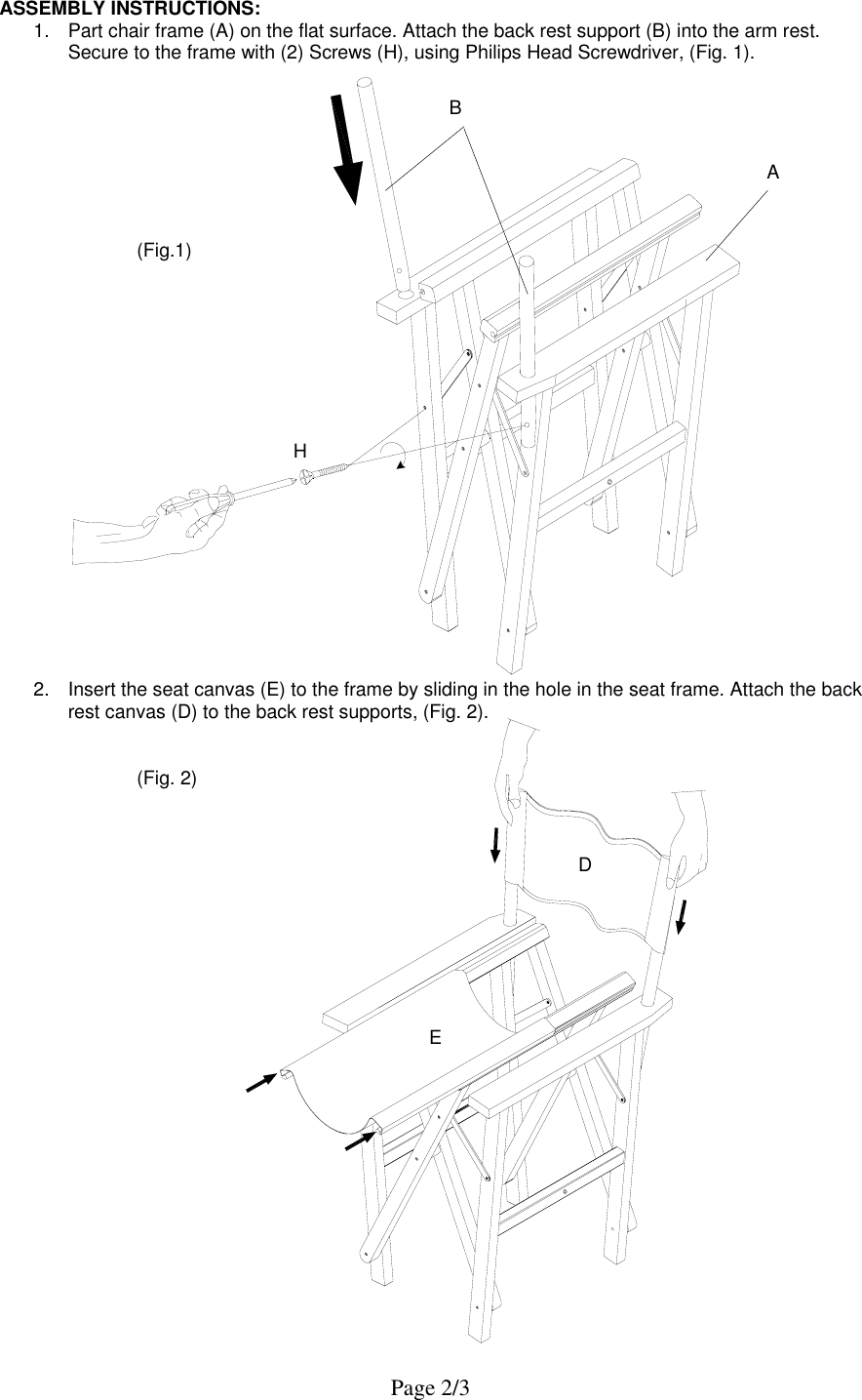 ASSEMBLY INSTRUCTIONS:

1. Part chair frame (A) on the flat surface. Attach the back rest support (B) into the arm rest. Secure to the frame with (2) Screws (H), using Philips Head Screwdriver, (Fig. 1).

B

A

(Fig.1)

H

2. Insert the seat canvas (E) to the frame by sliding in the hole in the seat frame. Attach the back rest canvas (D) to the back rest supports, (Fig. 2).

(Fig. 2)

D

E

Page 2/3