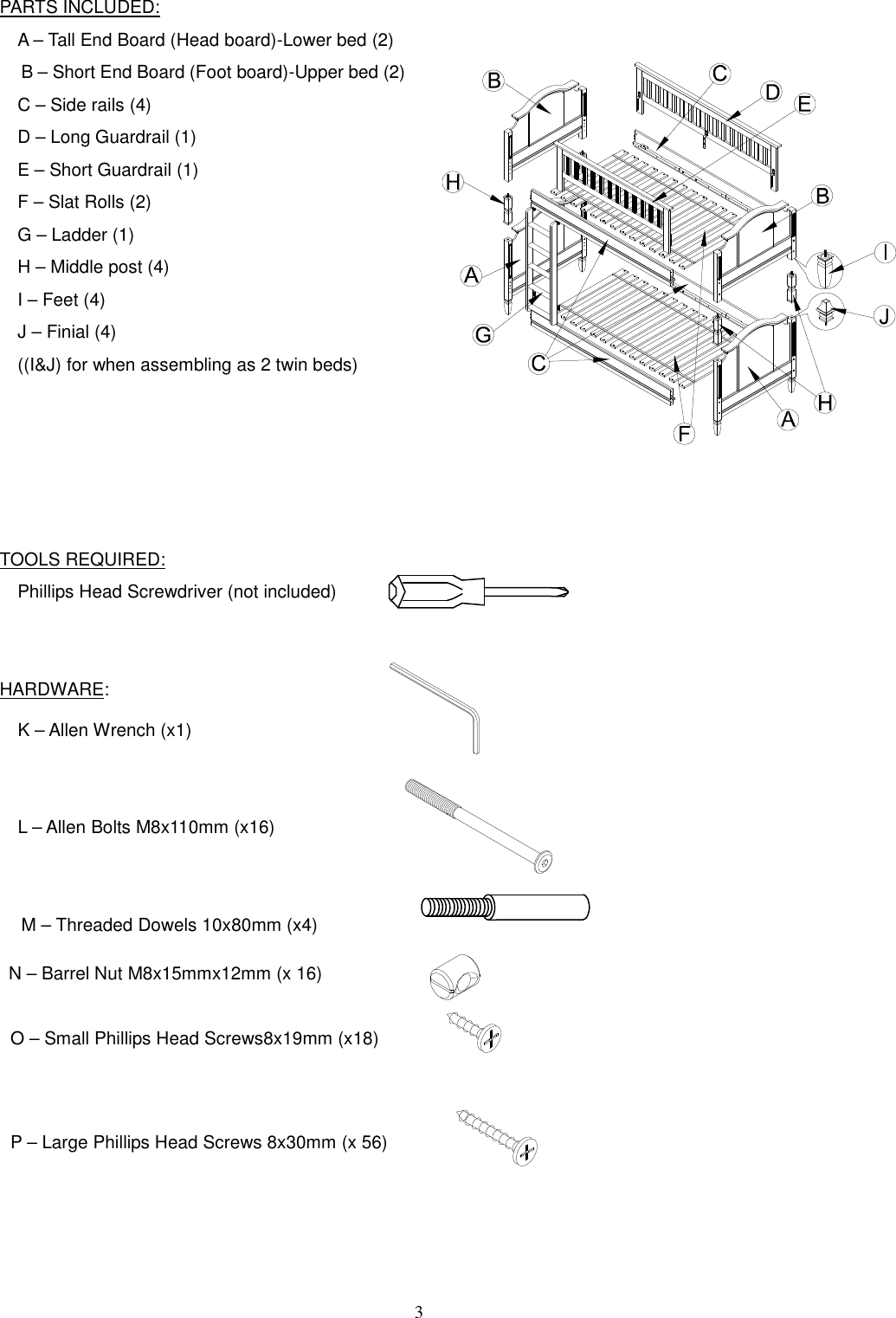 PARTS INCLUDED:

A – Tall End Board (Head board)-Lower bed (2)

B – Short End Board (Foot board)-Upper bed (2)

C – Side rails (4)

D – Long Guardrail (1)

E – Short Guardrail (1)

F – Slat Rolls (2)

G – Ladder (1)

H – Middle post (4)

I – Feet (4)

J – Finial (4)

((I&J) for when assembling as 2 twin beds)

B C D E H B I A J G C H A F

TOOLS REQUIRED:

Phillips Head Screwdriver (not included)

HARDWARE:

K – Allen Wrench (x1)

L – Allen Bolts M8x110mm (x16)

M – Threaded Dowels 10x80mm (x4)

N – Barrel Nut M8x15mmx12mm (x 16)

O – Small Phillips Head Screws8x19mm (x18)

P – Large Phillips Head Screws 8x30mm (x 56)

3