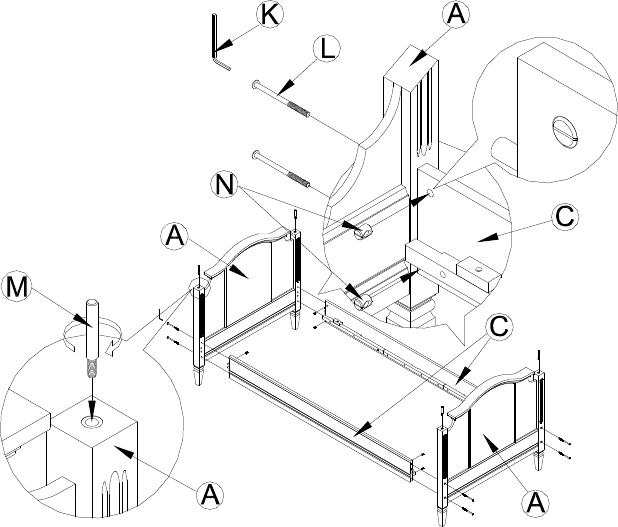 K
A
L
N
C
A
M
C
A
A