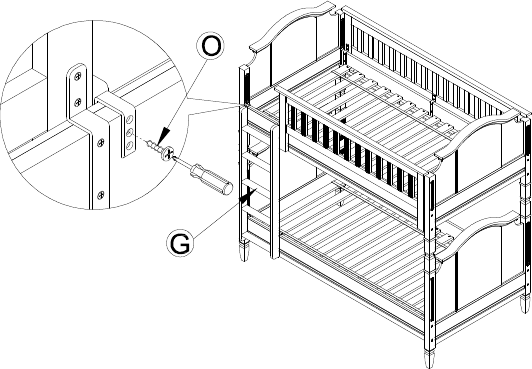 O

G