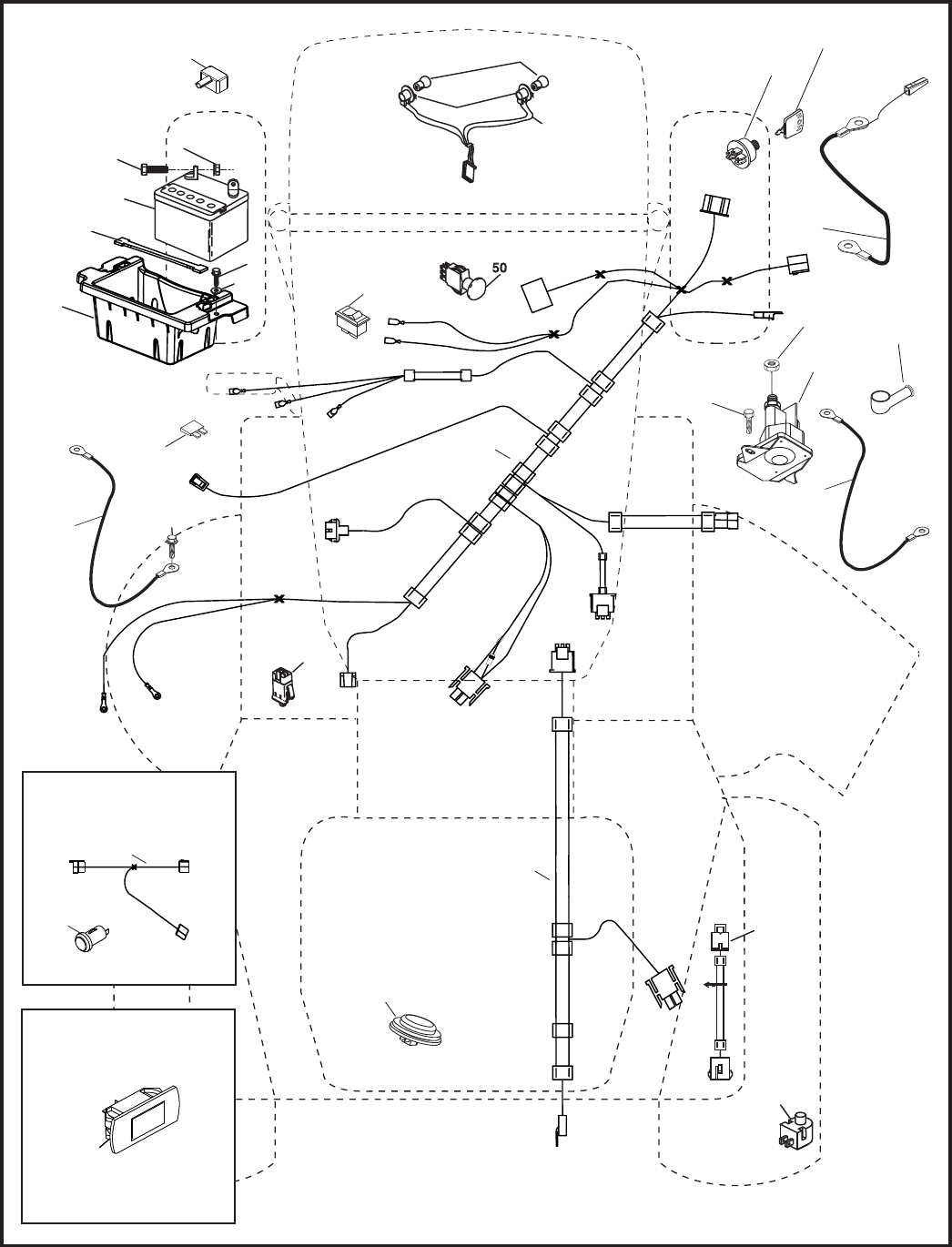 50