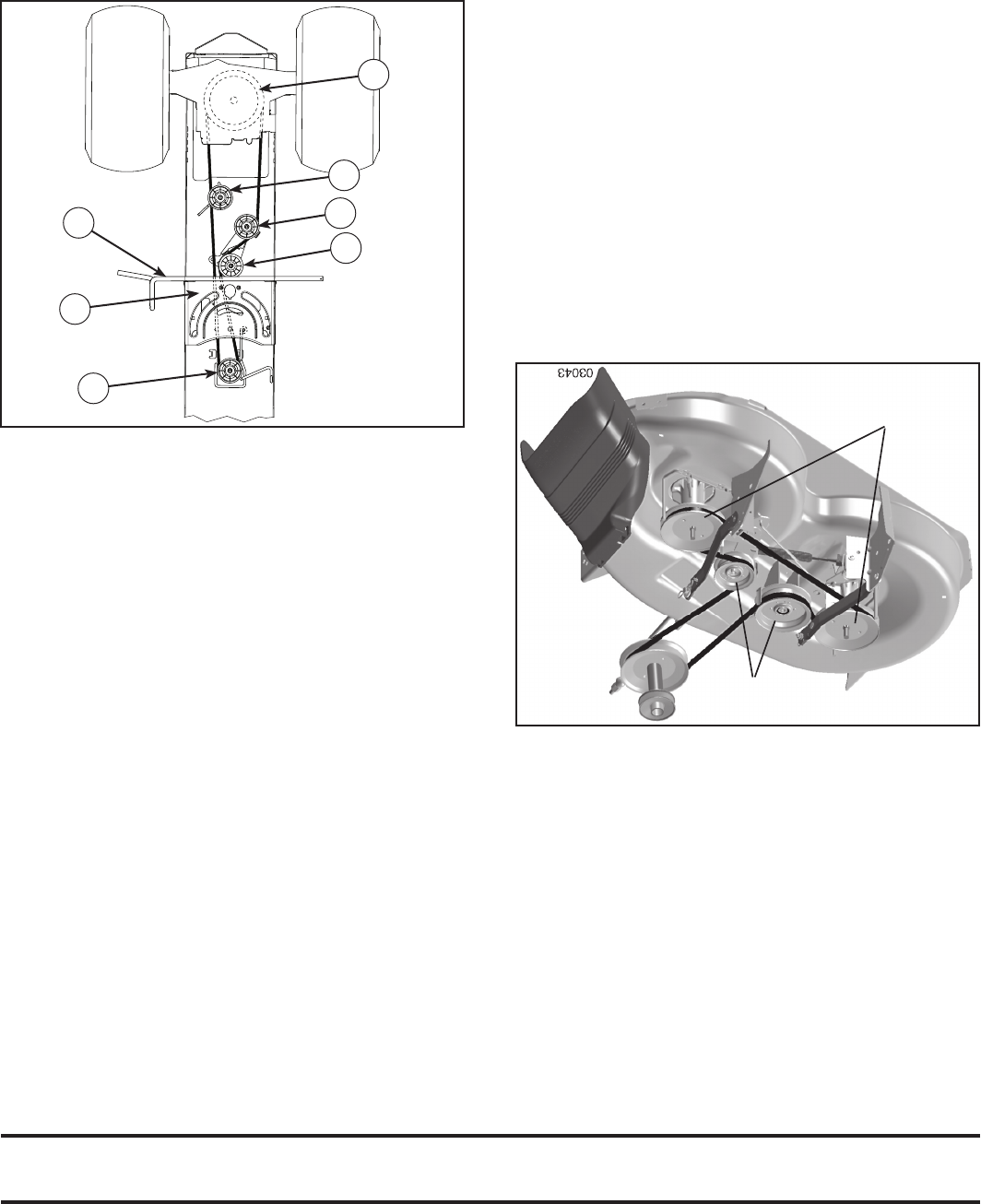 03043