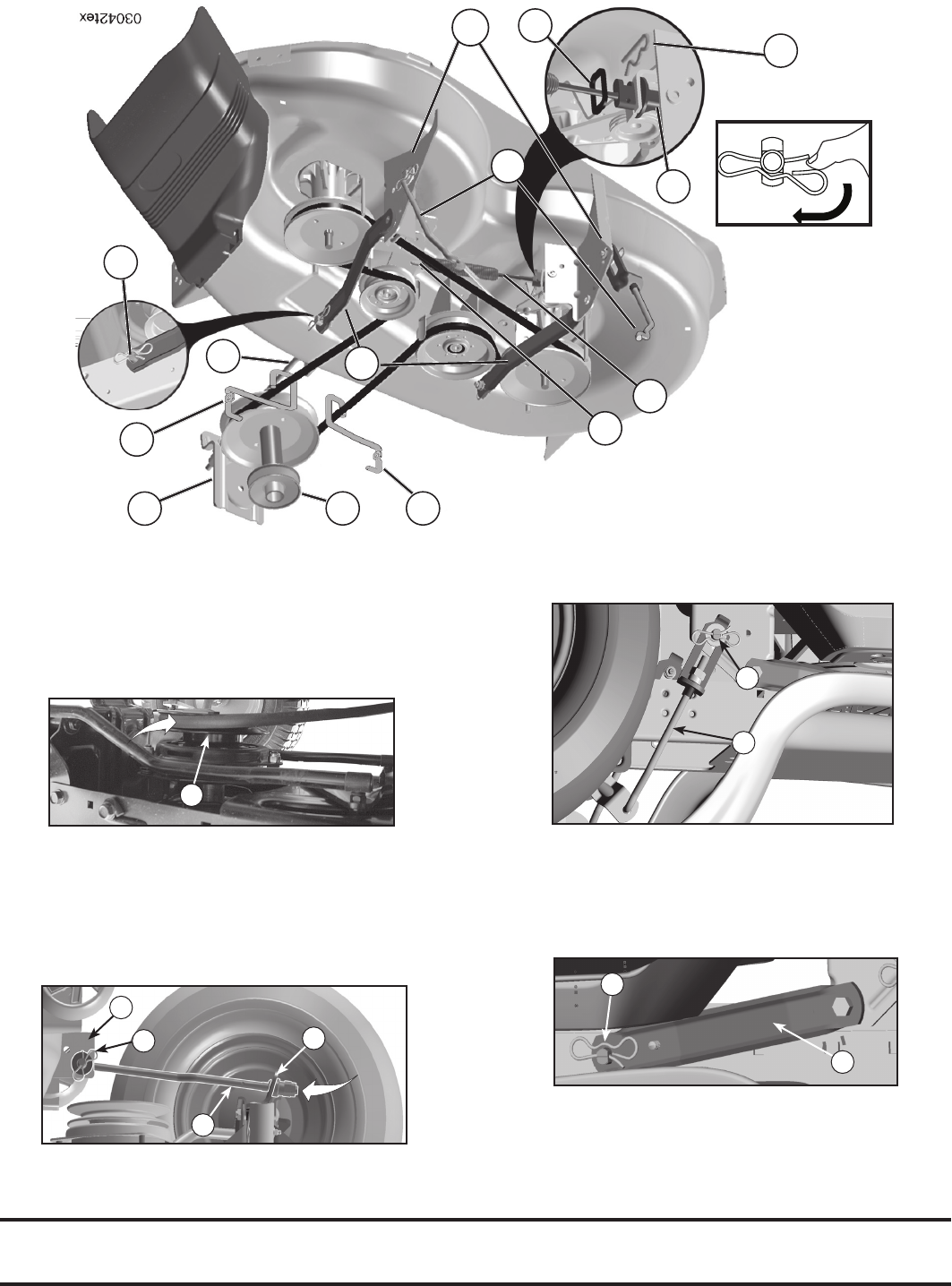 03042tex