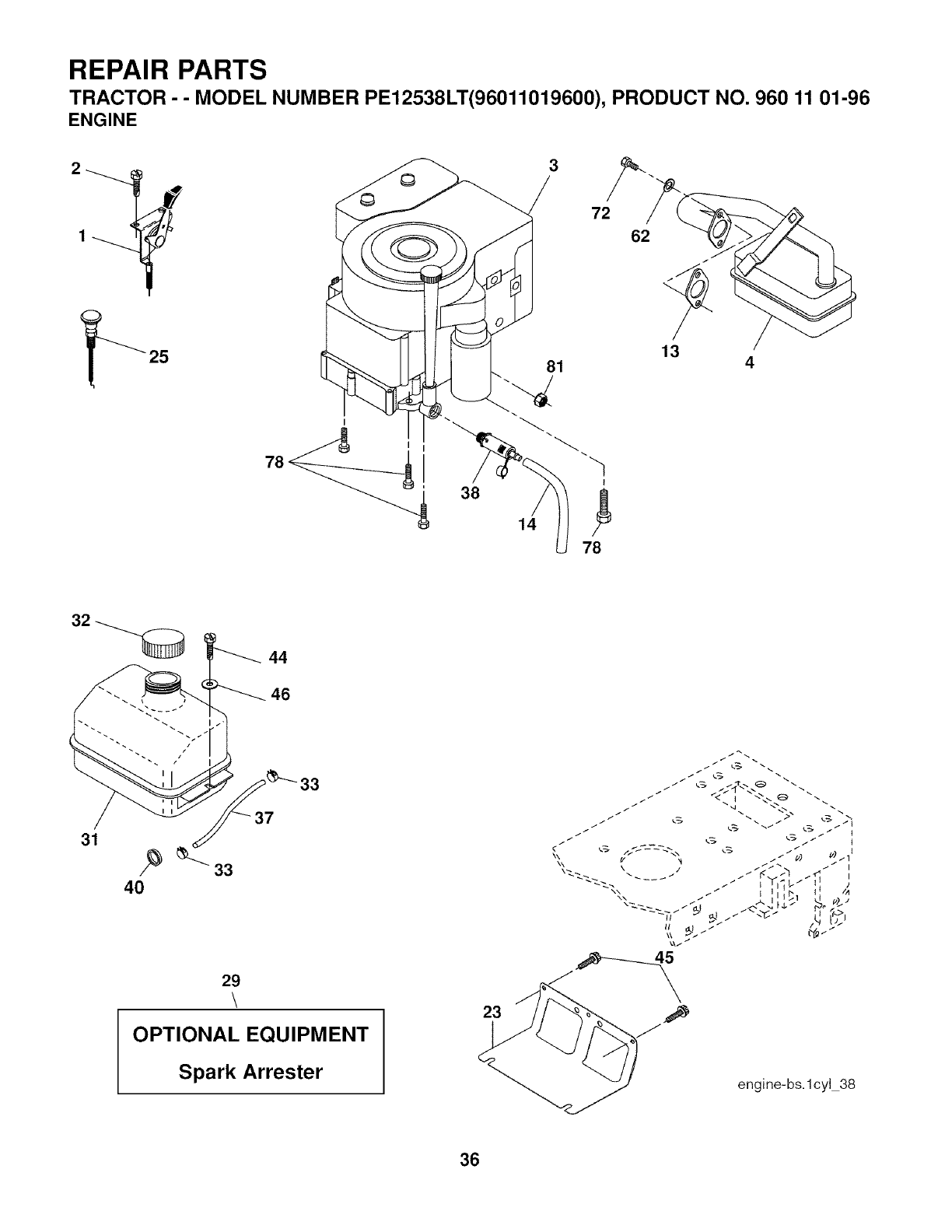 REPAIR PARTS
TRACTOR - - MODEL NUMBER PE12538LT(96011019600), PRODUCT NO. 960 11 01-96
ENGINE

2
1
25
3
72
62
13
4
81
78
38
14
78

32
44
46
33
37
31
33
40

29
OPTIONAL EQUIPMENT
Spark Arrester

45
23
engine-bs.1cyl_38

36