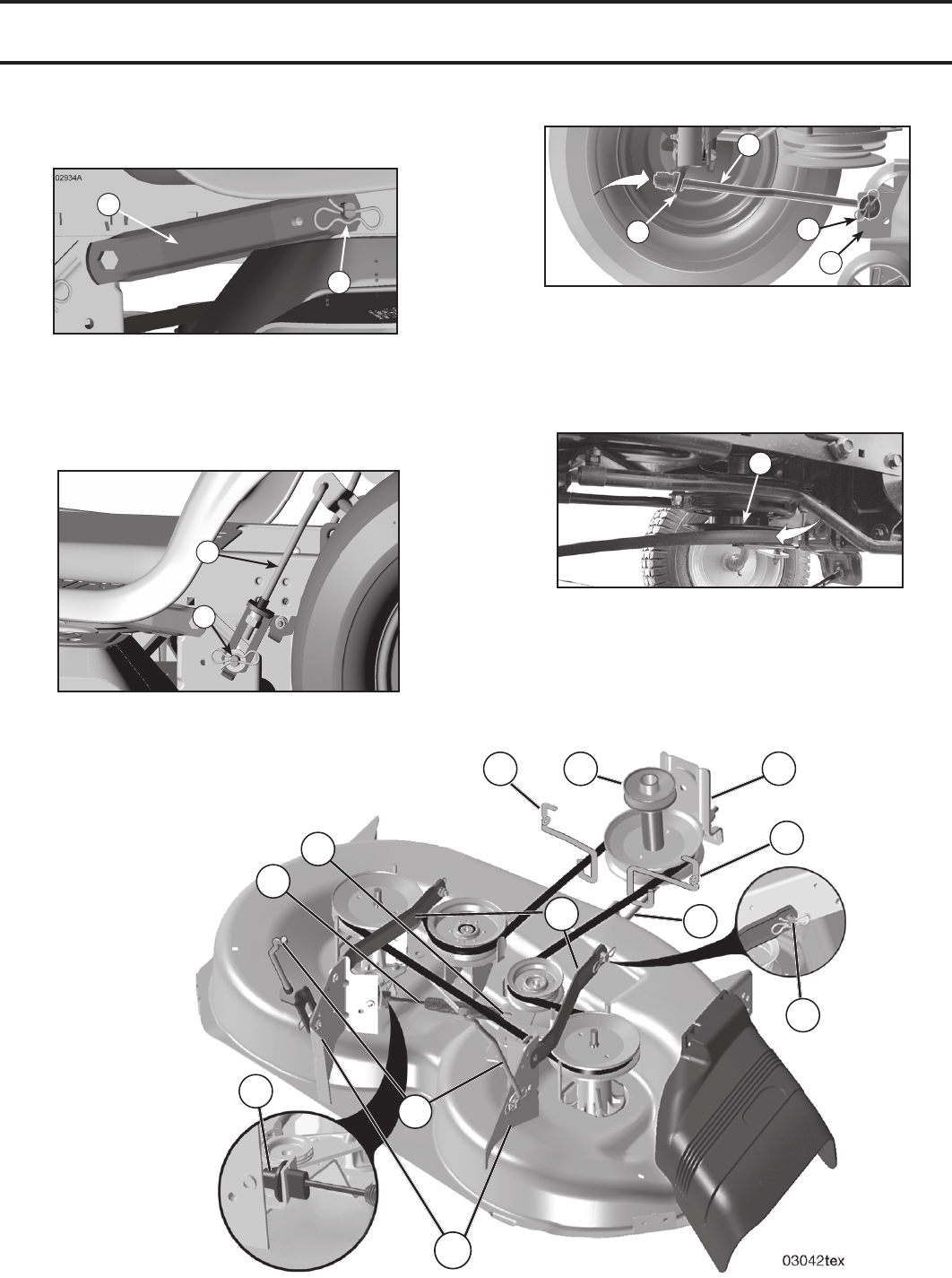 02934A

03042tex