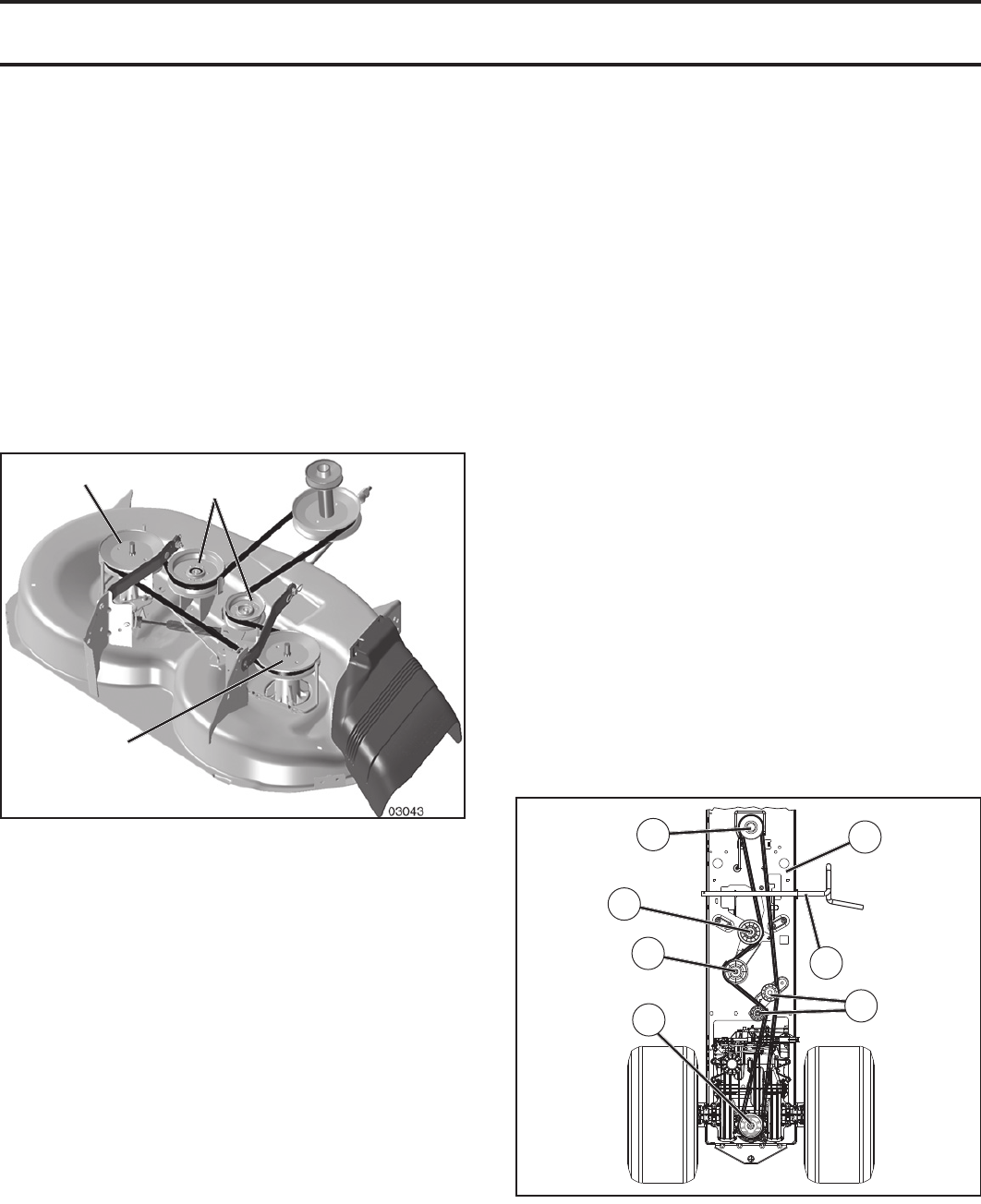 03043