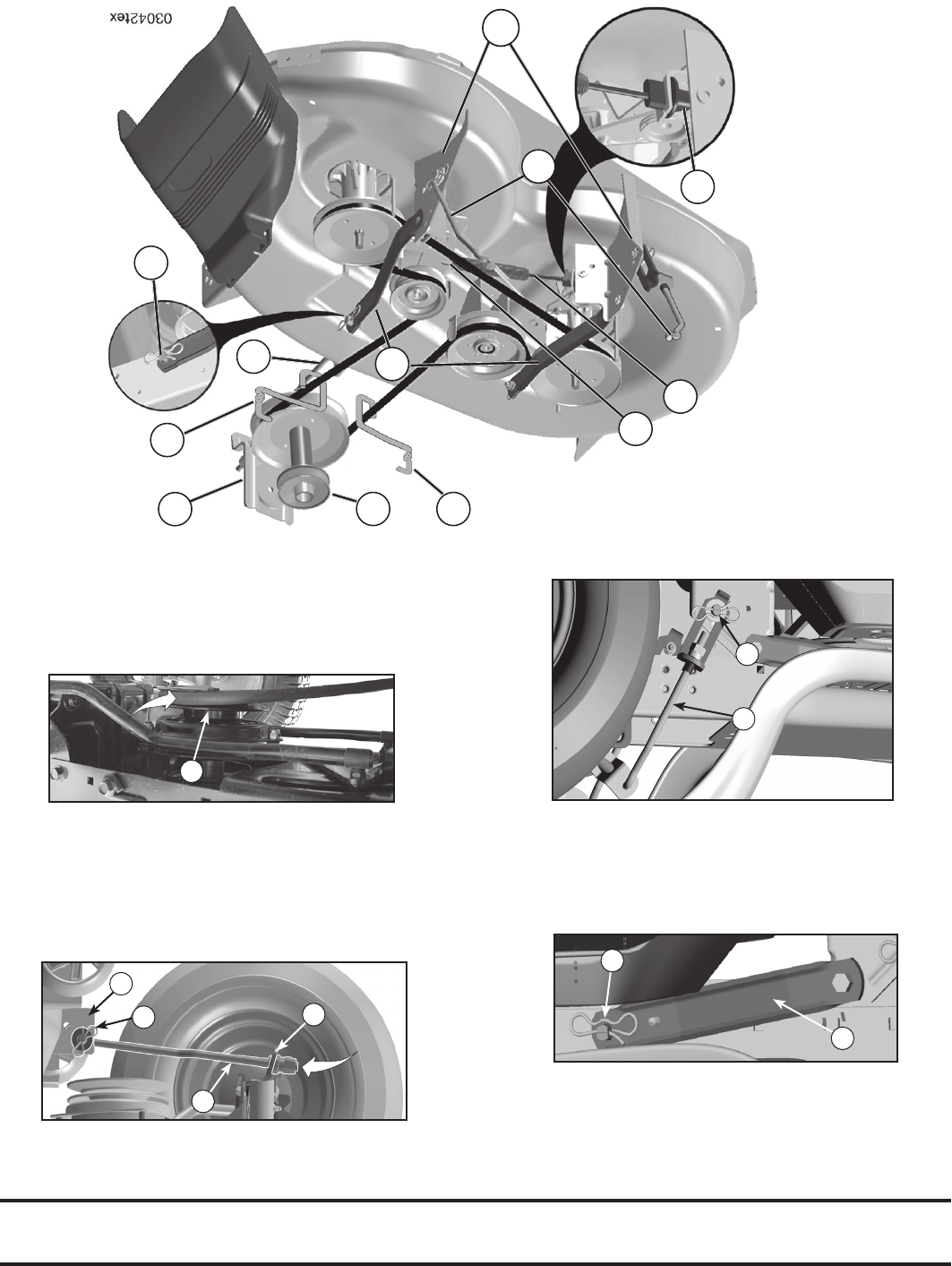 03042tex