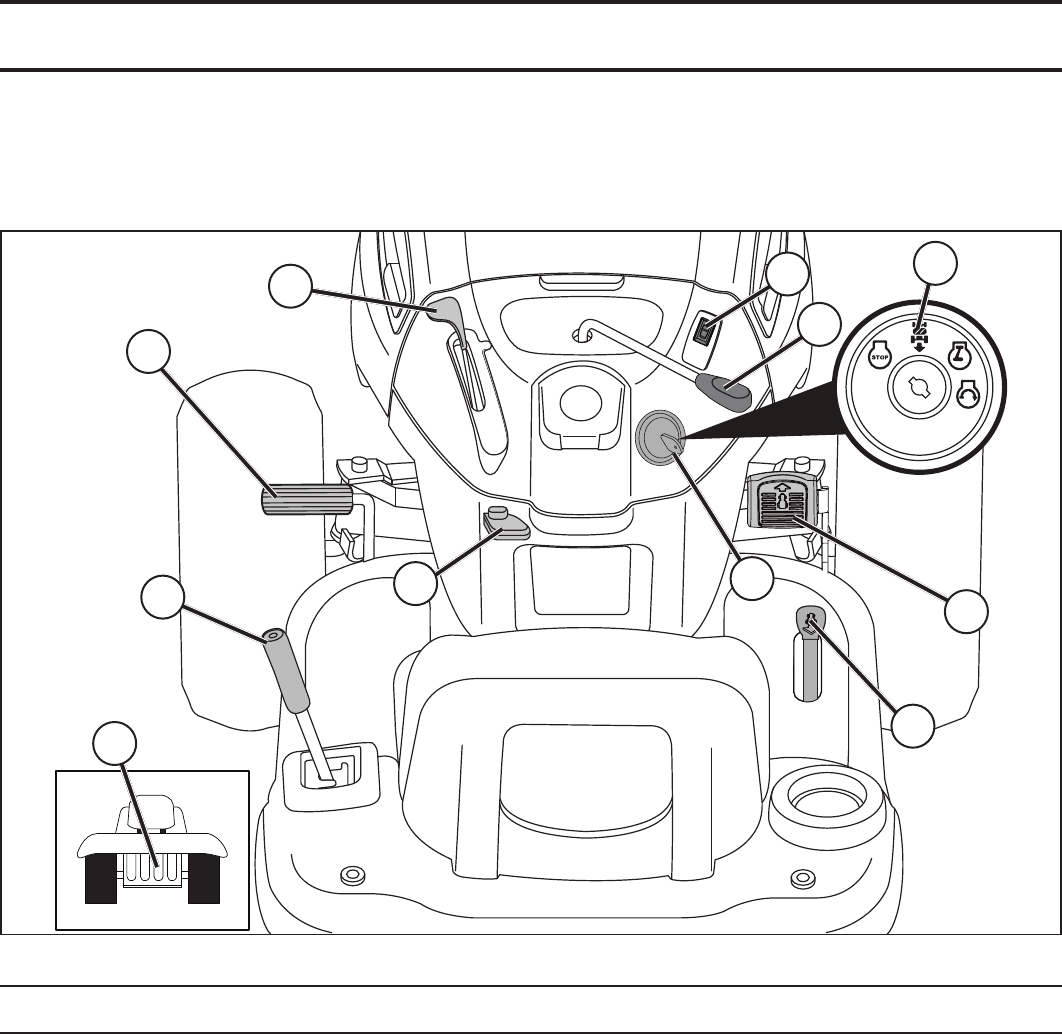 STOP