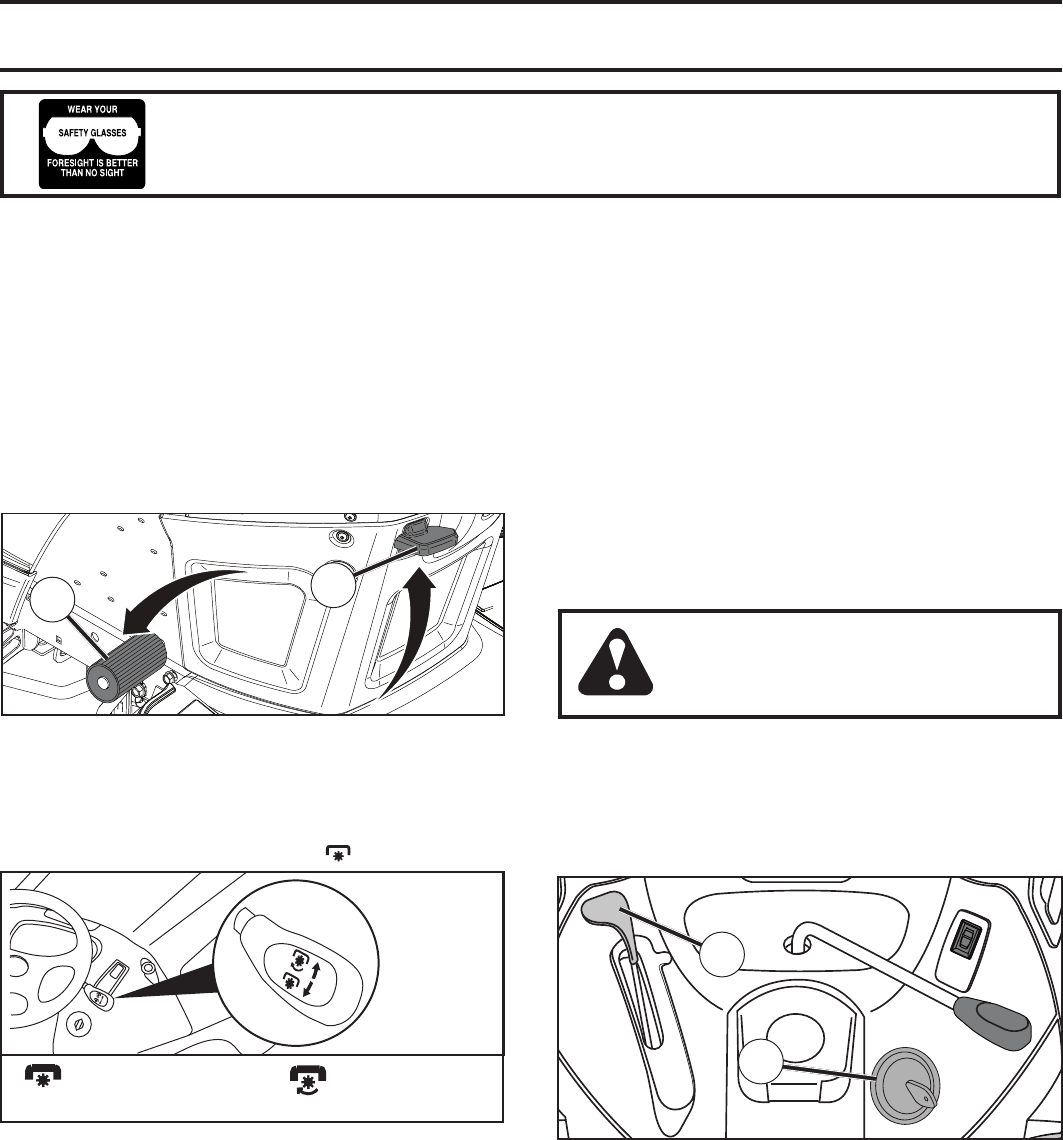 WEAR YOUR
SAFETY GLASSES
FORESIGHT IS BETTER THAN NO SIGHT