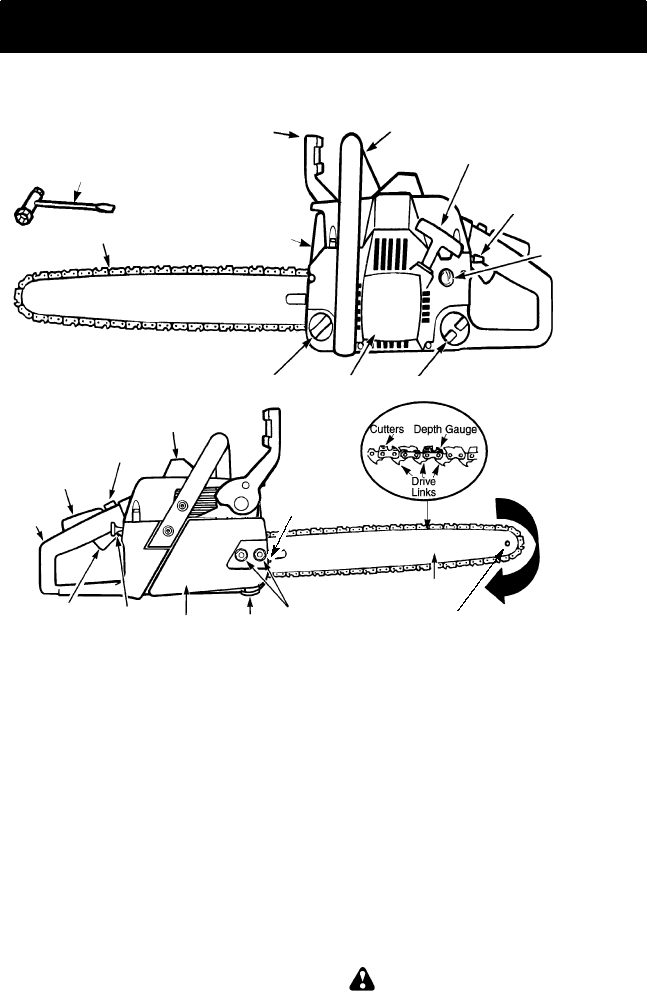 Cutters Depth Gauge
Drive Links