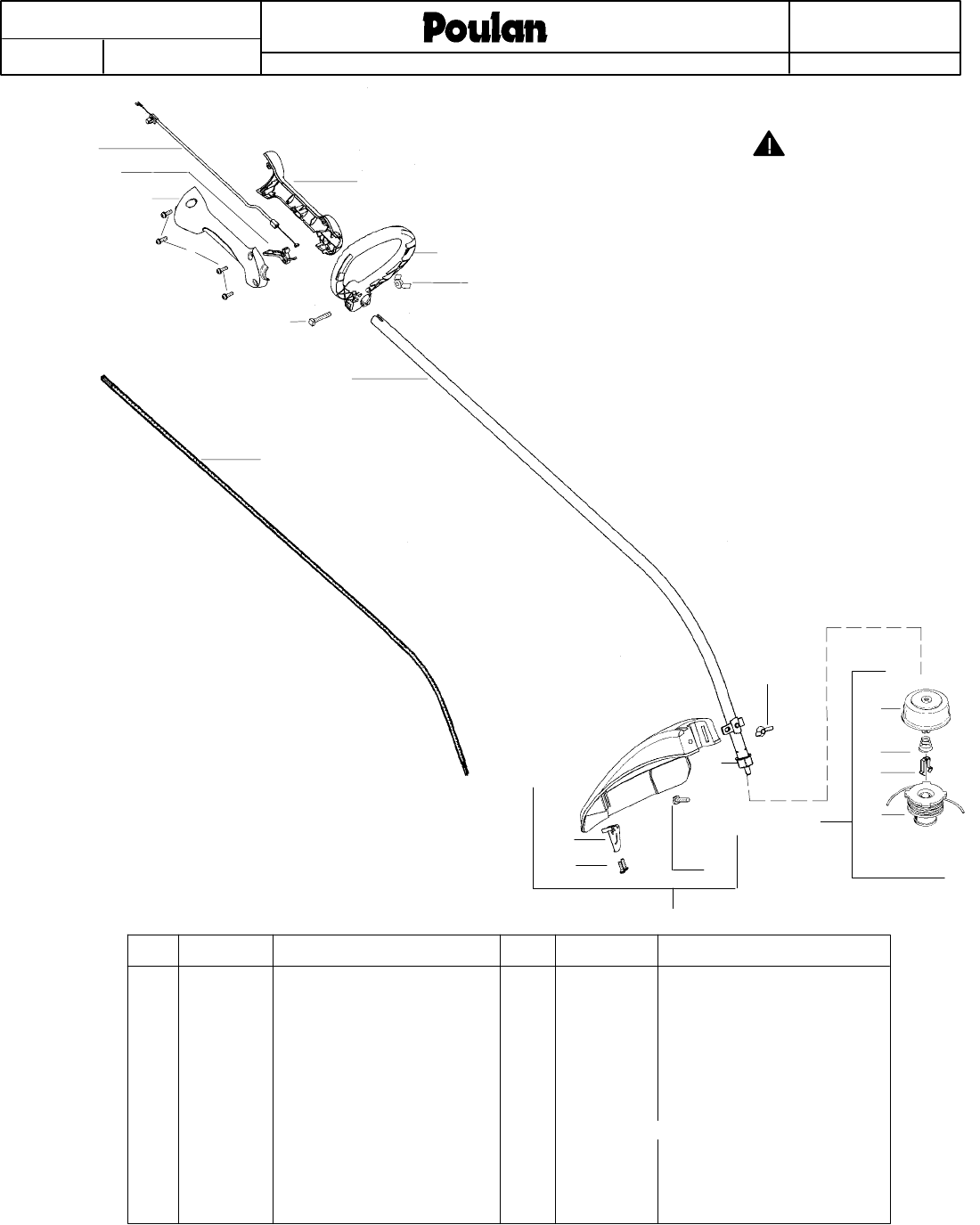 Poulan