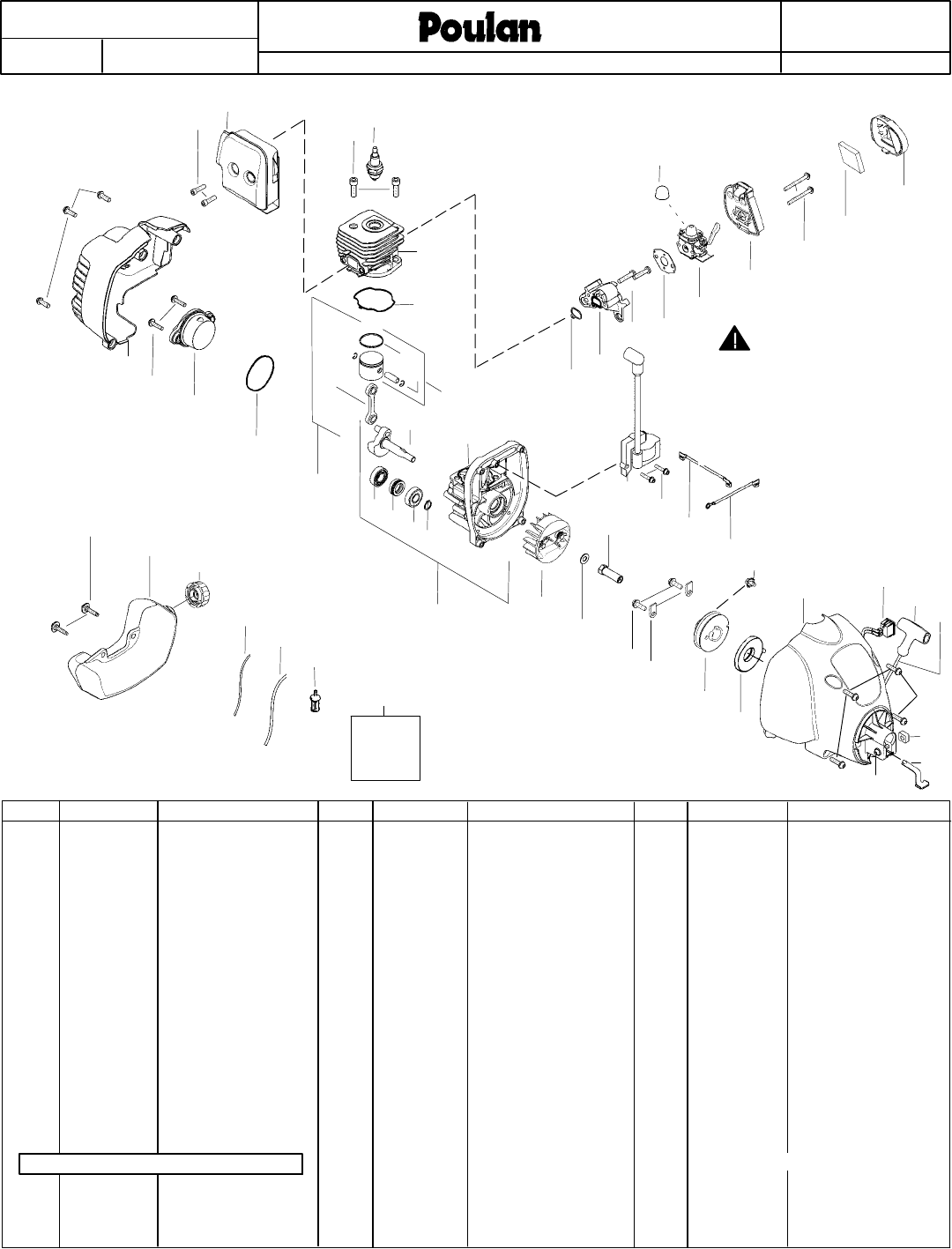 Poulan