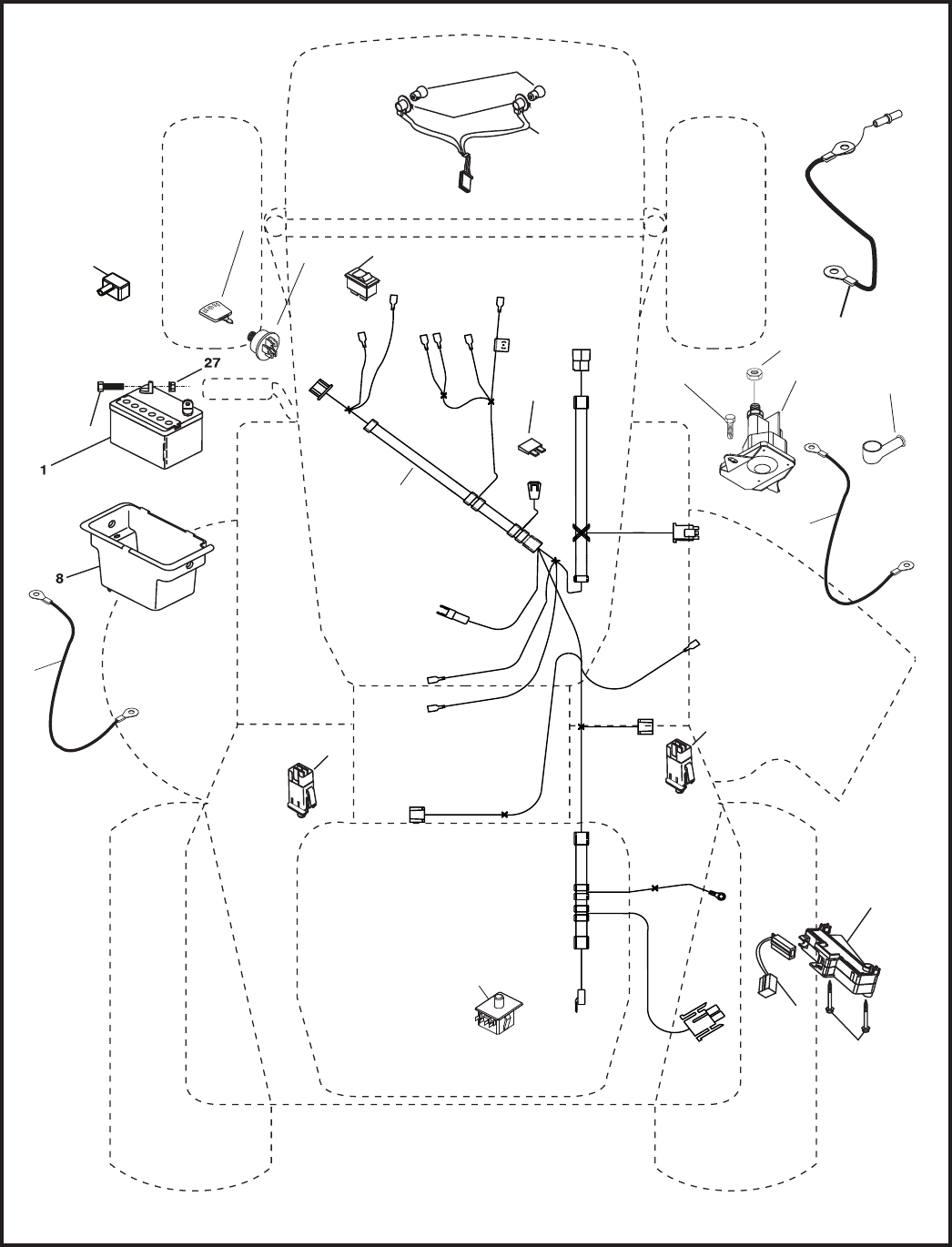 27

1

8