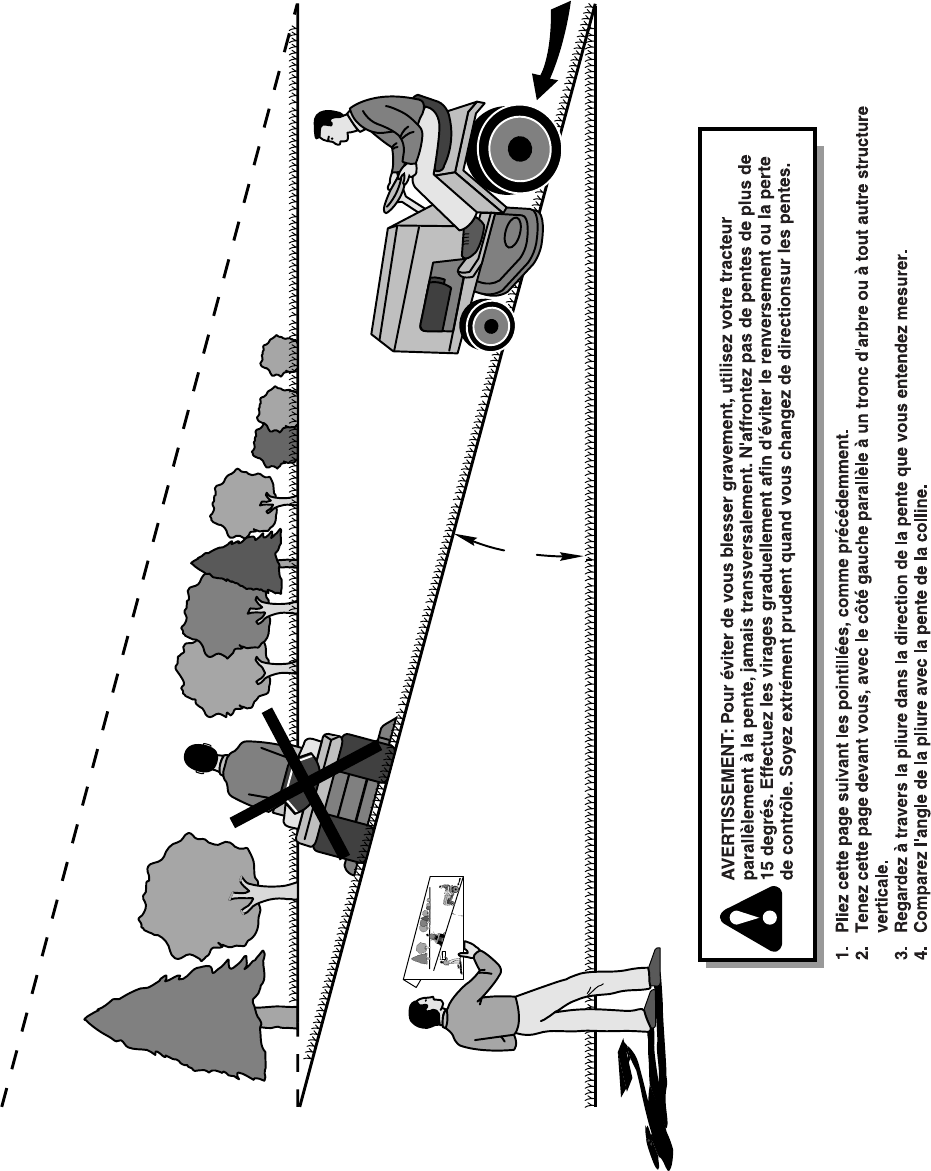 AVERTISSEMENT: Pour éviter de vous blesser gravement, utilisez votre tracteur parallèlement à la pente, jamais transversalement. N'affrontez pas de pentes de plus de 15 degrés. Effectuez les virages graduellement afin d'éviter le renversement ou la perte de contrôle. Soyez extrêment prudent quand vous changez de directionsur les pentes.

1. Pliez cette page suivant les pointillées, comme précédemment.
2. Tenez cette page devant vous, avec le côté gauche parallèle à un tronc d'arbre ou à tout autre structure verticale.
3. Regardez à travers la pliure dans la direction de la pente que vous entendez mesurer.
4. Comparez l'angle de la pliure avec la pente de la colline.