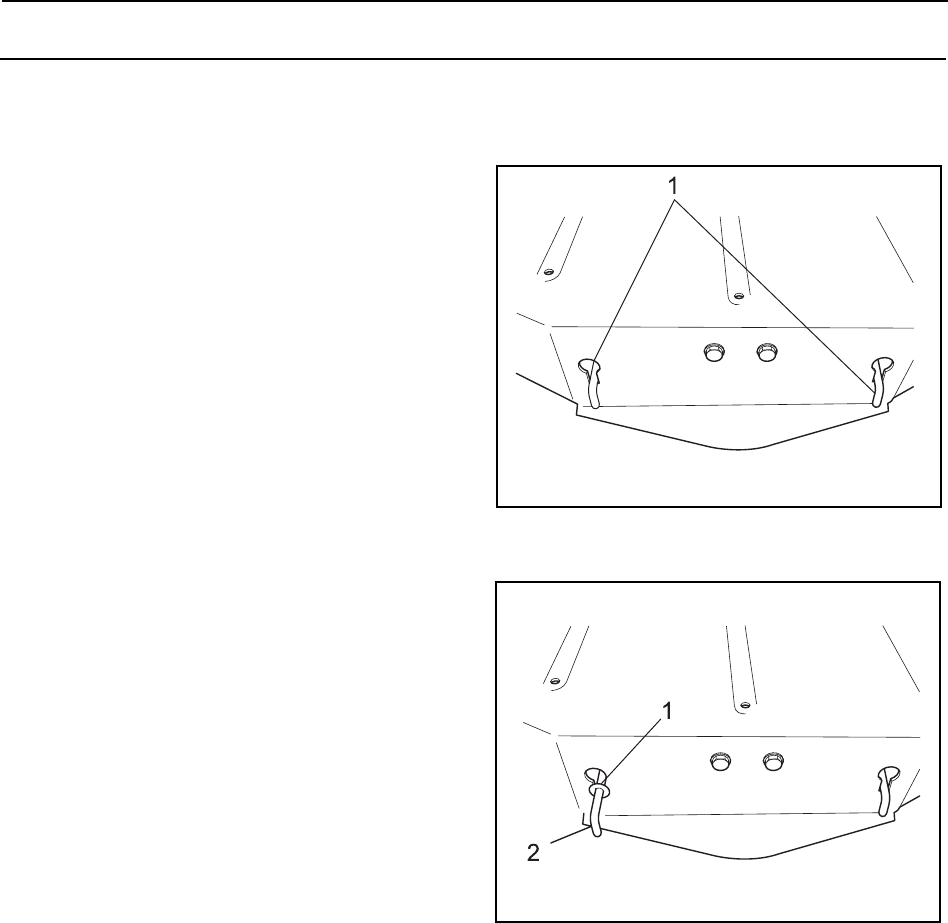 1

1

2