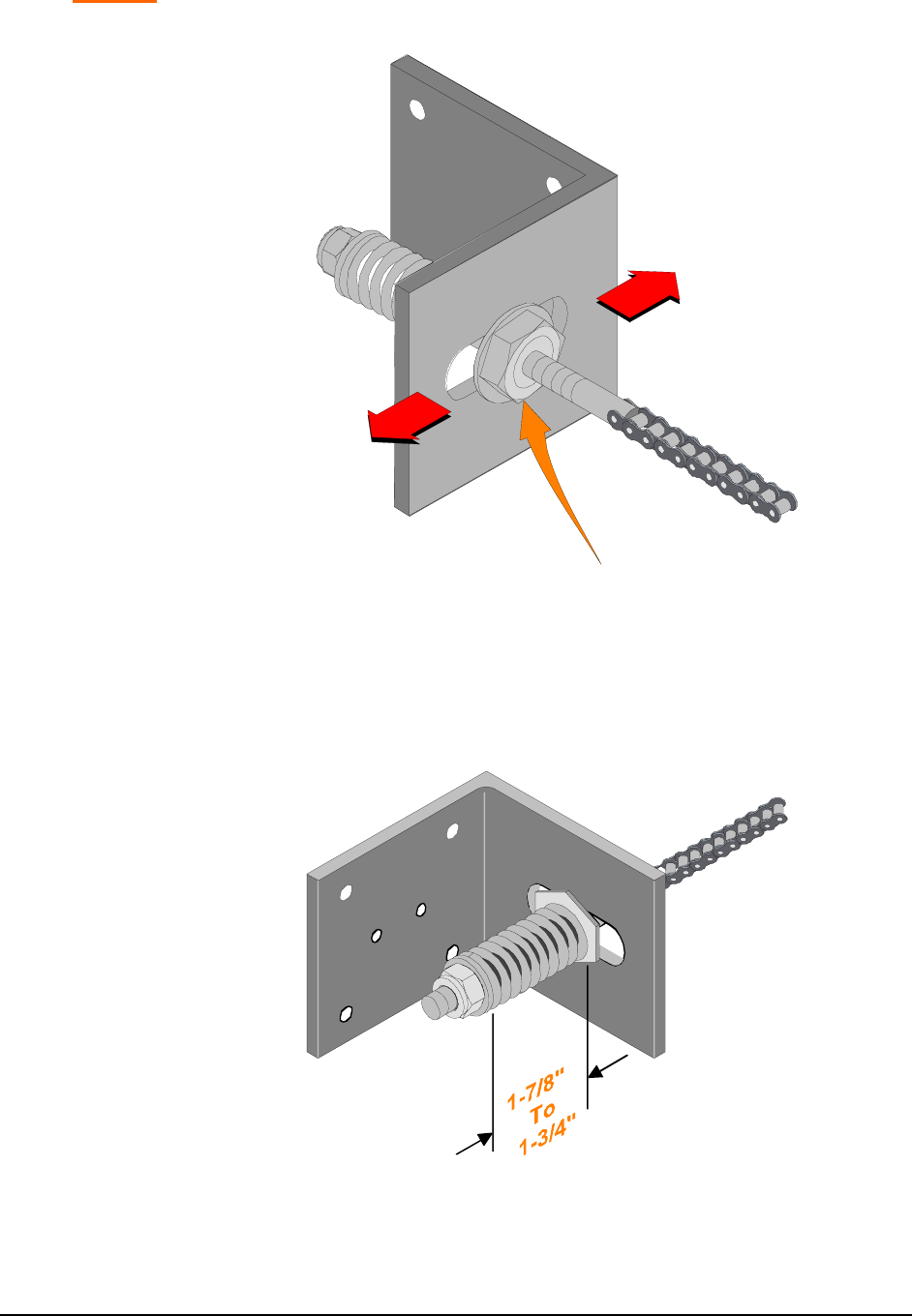 1-7/8"
To
1-3/4"