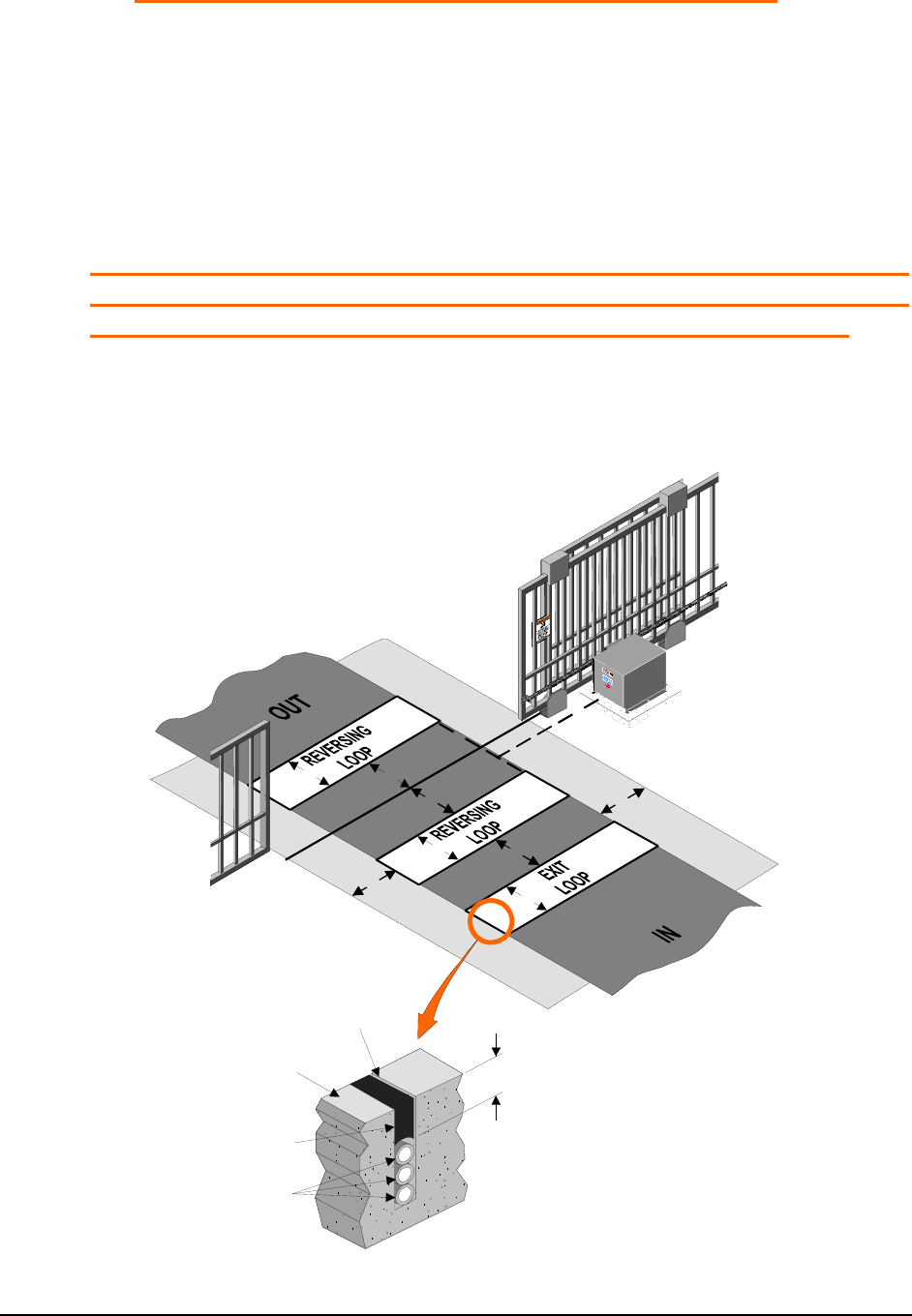 OUT

REVERSING LOOP

REVERSING LOOP

EXIT LOOP

IN