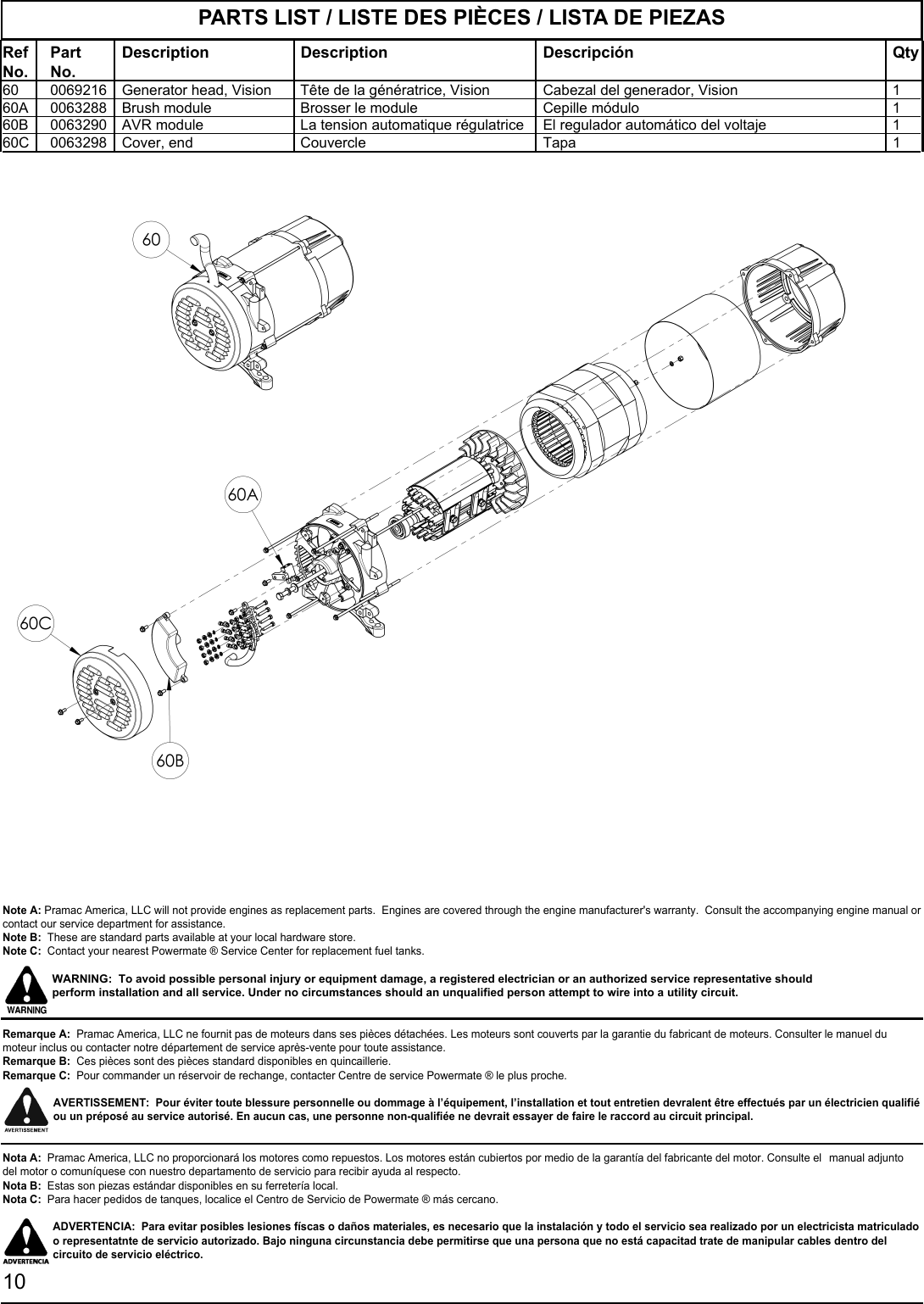 PARTS LIST / LISTE DES PIÈCES / LISTA DE PIEZAS

| Ref No. | Part No. | Description | Description | Descripción | Qty |
|---|---|---|---|---|---|
| 60 | 0069216 | Generator head, Vision | Tête de la génératrice, Vision | Cabezal del generador, Vision | 1 |
| 60A | 0063288 | Brush module | Brosser le module | Cepille módulo | 1 |
| 60B | 0063290 | AVR module | La tension automatique régulatrice | El regulador automático del voltaje | 1 |
| 60C | 0063298 | Cover, end | Couvercle | Tapa | 1 |

60

60A

60C

60B

Note A: Pramac America, LLC will not provide engines as replacement parts. Engines are covered through the engine manufacturer's warranty. Consult the accompanying engine manual or contact our service department for assistance.
Note B: These are standard parts available at your local hardware store.
Note C: Contact your nearest Powermate ® Service Center for replacement fuel tanks.

WARNING

WARNING: To avoid possible personal injury or equipment damage, a registered electrician or an authorized service representative should perform installation and all service. Under no circumstances should an unqualified person attempt to wire into a utility circuit.

Remarque A: Pramac America, LLC ne fournit pas de moteurs dans ses pièces détachées. Les moteurs sont couverts par la garantie du fabricant de moteurs. Consulter le manuel du moteur inclus ou contacter notre département de service après-vente pour toute assistance.
Remarque B: Ces pièces sont des pièces standard disponibles en quincaillerie.
Remarque C: Pour commander un réservoir de rechange, contacter Centre de service Powermate ® le plus proche.

AVERTISSEMENT

AVERTISSEMENT: Pour éviter toute blessure personnelle ou dommage à l'équipement, l'installation et tout entretien devralent être effectués par un électricien qualifié ou un préposé au service autorisé. En aucun cas, une personne non-qualifiée ne devrait essayer de faire le raccord au circuit principal.

Nota A: Pramac America, LLC no proporcionará los motores como repuestos. Los motores están cubiertos por medio de la garantía del fabricante del motor. Consulte el manual adjunto del motor o comuníquese con nuestro departamento de servicio para recibir ayuda al respecto.
Nota B: Estas son piezas estándar disponibles en su ferretería local.
Nota C: Para hacer pedidos de tanques, localice el Centro de Servicio de Powermate ® más cercano.

ADVERTENCIA

ADVERTENCIA: Para evitar posibles lesiones físcas o daños materiales, es necesario que la instalación y todo el servicio sea realizado por un electricista matriculado o representatnte de servicio autorizado. Bajo ninguna circunstancia debe permitirse que una persona que no está capacitad trate de manipular cables dentro del circuito de servicio eléctrico.

10